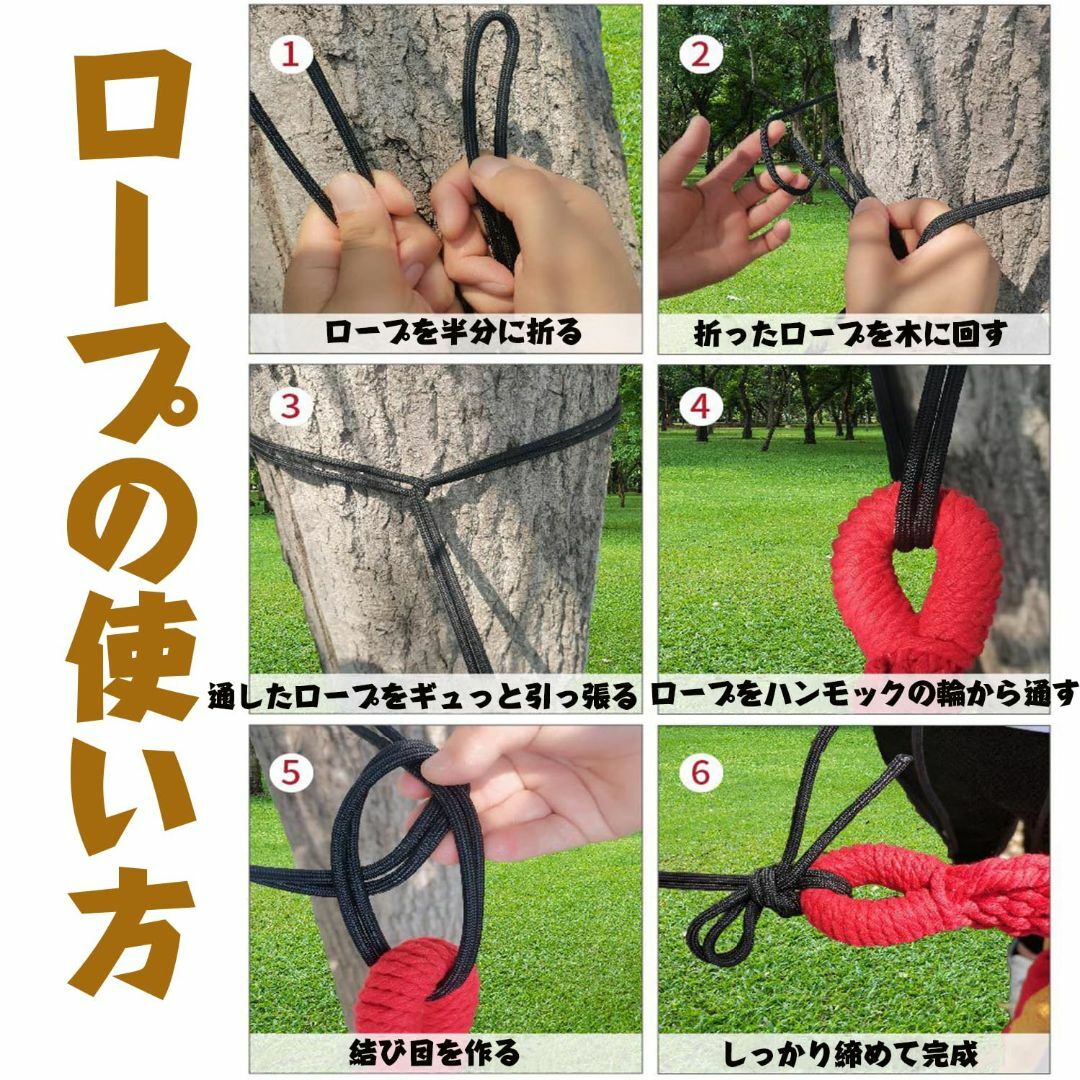 ロープの使い方

1
ロープを半分に折る

2
折ったロープを木に回す

3
通したロープをギュっと引っ張る

4
ロープをハンモックの輪から通す

5
結び目を作る

6
しっかり締めて完成