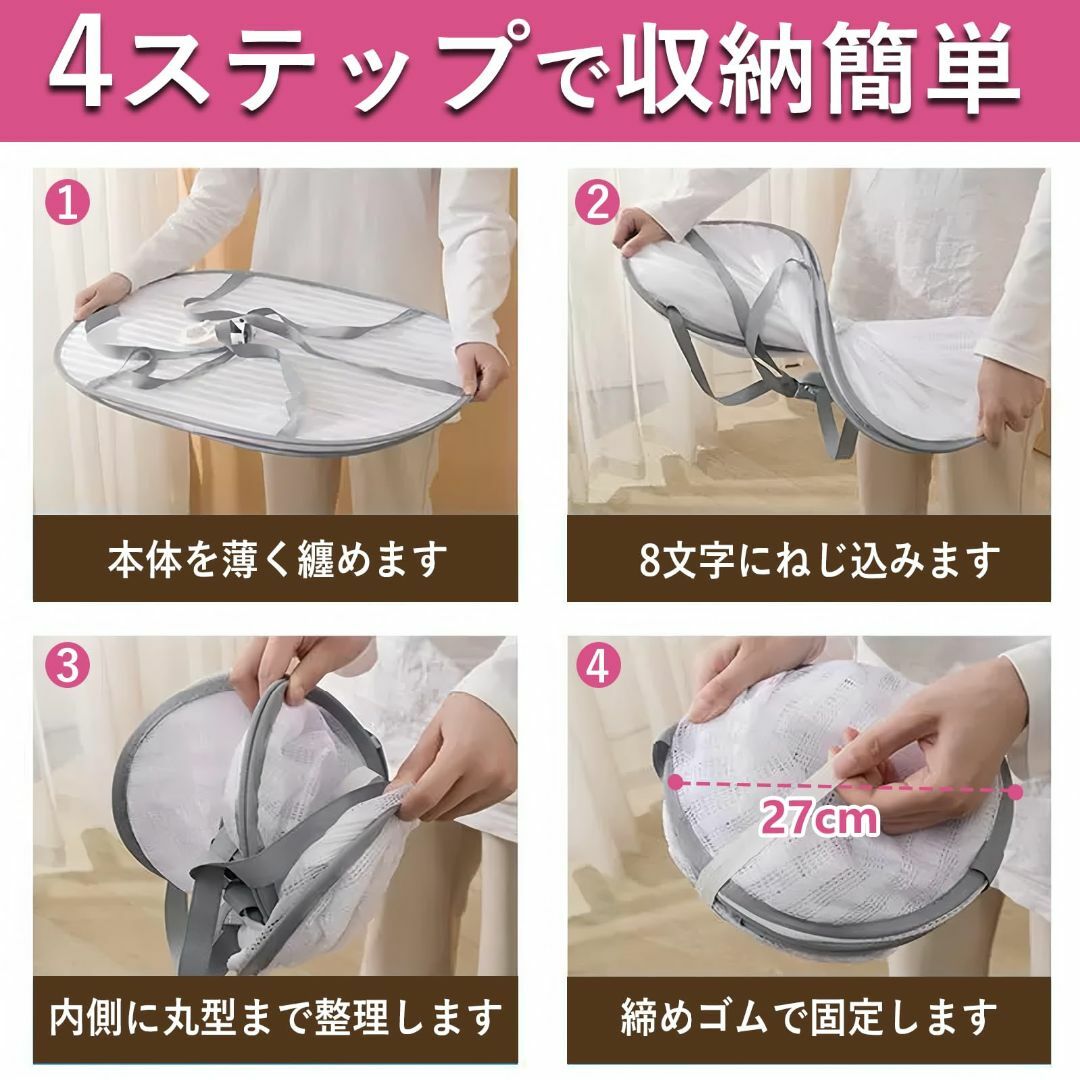 4ステップで収納簡単

1
本体を薄く纏めます

2
8文字にねじ込みます

3
内側に丸型まで整理します

4
27cm
締めゴムで固定します