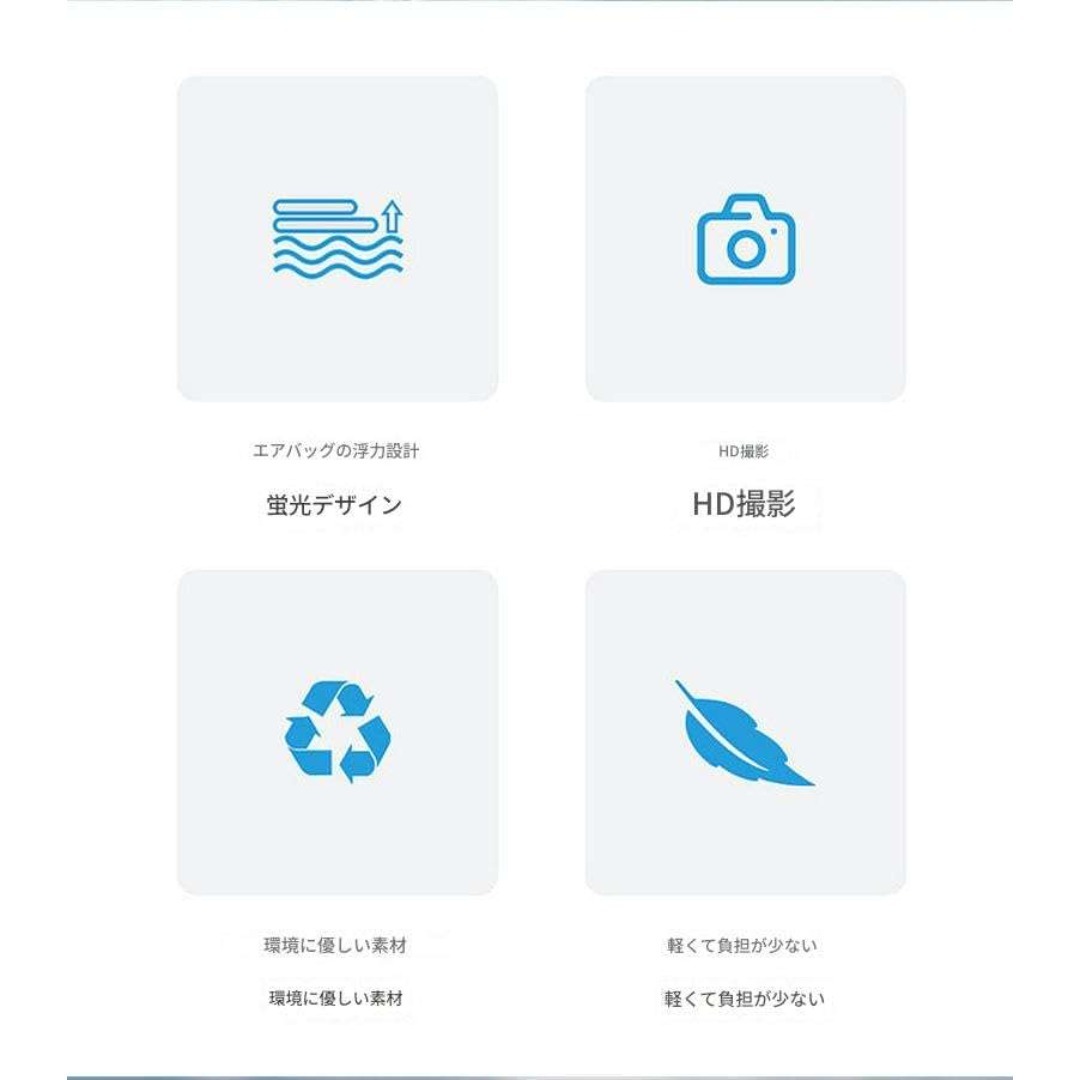 エアバッグの浮力設計

蛍光デザイン

HD撮影

HD撮影

環境に優しい素材

環境に優しい素材

軽くて負担が少ない

軽くて負担が少ない