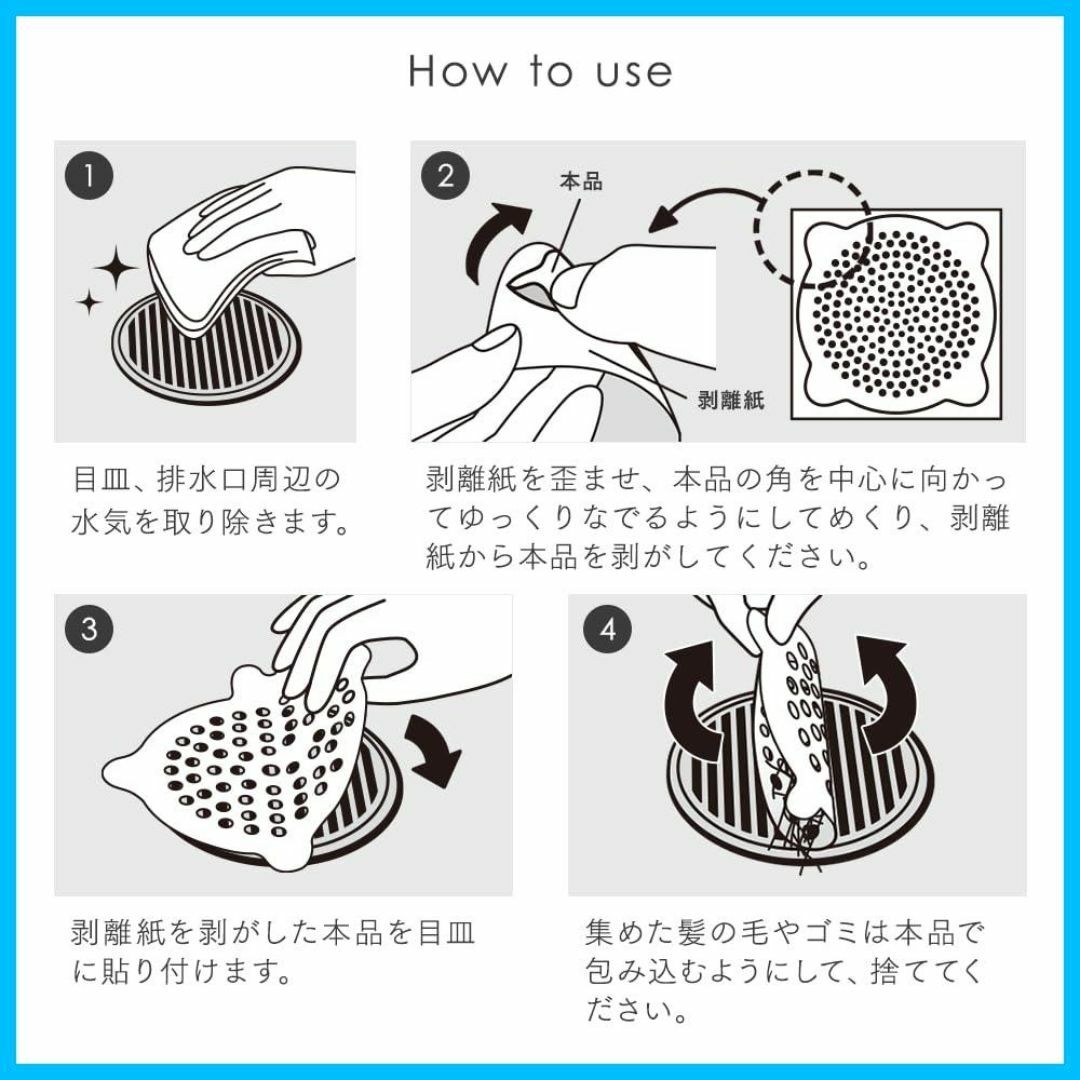 How to use

1

目皿、排水口周辺の水気を取り除きます。

2

本品

剥離紙

剥離紙を歪ませ、本品の角を中心に向かってゆっくりなでるようにしてめくり、剥離紙から本品を剥がしてください。

3

剥離紙を剥がした本品を目皿に貼り付けます。

4

集めた髪の毛やゴミは本品で包み込むようにして、捨ててください。