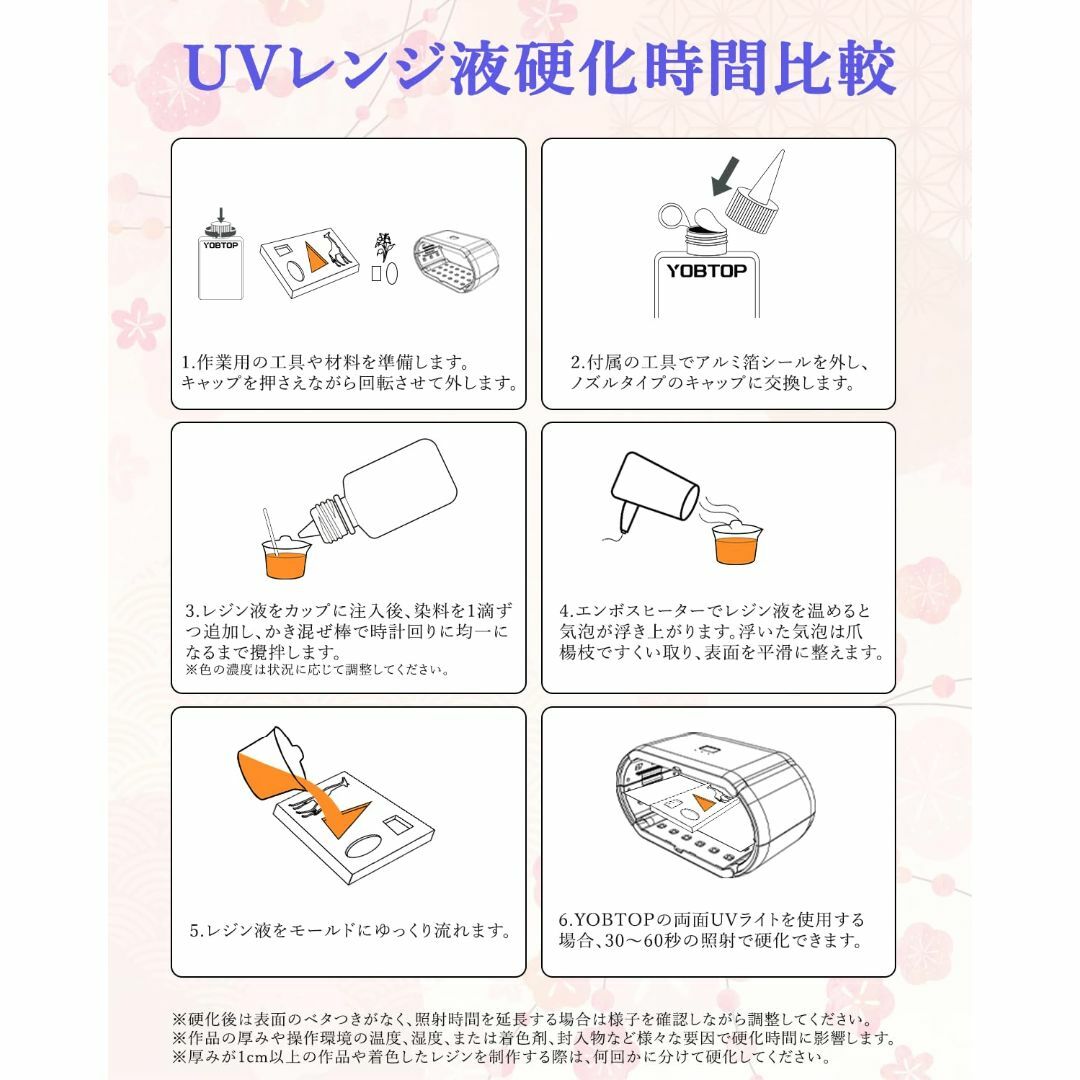 UVレンジ液硬化時間比較

YOBTOP

1.作業用の工具や材料を準備します。キャップを押さえながら回転させて外します。

YOBTOP

2.付属の工具でアルミ箔シールを外し、ノズルタイプのキャップに交換します。

3.レジン液をカップに注入後、染料を1滴ずつ追加し、かき混ぜ棒で時計回りに均一になるまで攪拌します。
※色の濃度は状況に応じて調整してください。

4.エンボスヒーターでレジン液を温めると気泡が浮き上がります。浮いた気泡は爪楊枝ですくい取り、表面を平滑に整えます。

5.レジン液をモールドにゆっくり流れます。

6.YOBTOPの両面UVライトを使用する場合、30～60秒の照射で硬化できます。

※硬化後は表面のベタつきがなく、照射時間を延長する場合は様子を確認しながら調整してください。
※作品の厚みや操作環境の温度、湿度、または着色剤、封入物など様々な要因で硬化時間に影響します。
※厚みが1cm以上の作品や着色したレジンを制作する際は、何回かに分けて硬化してください。