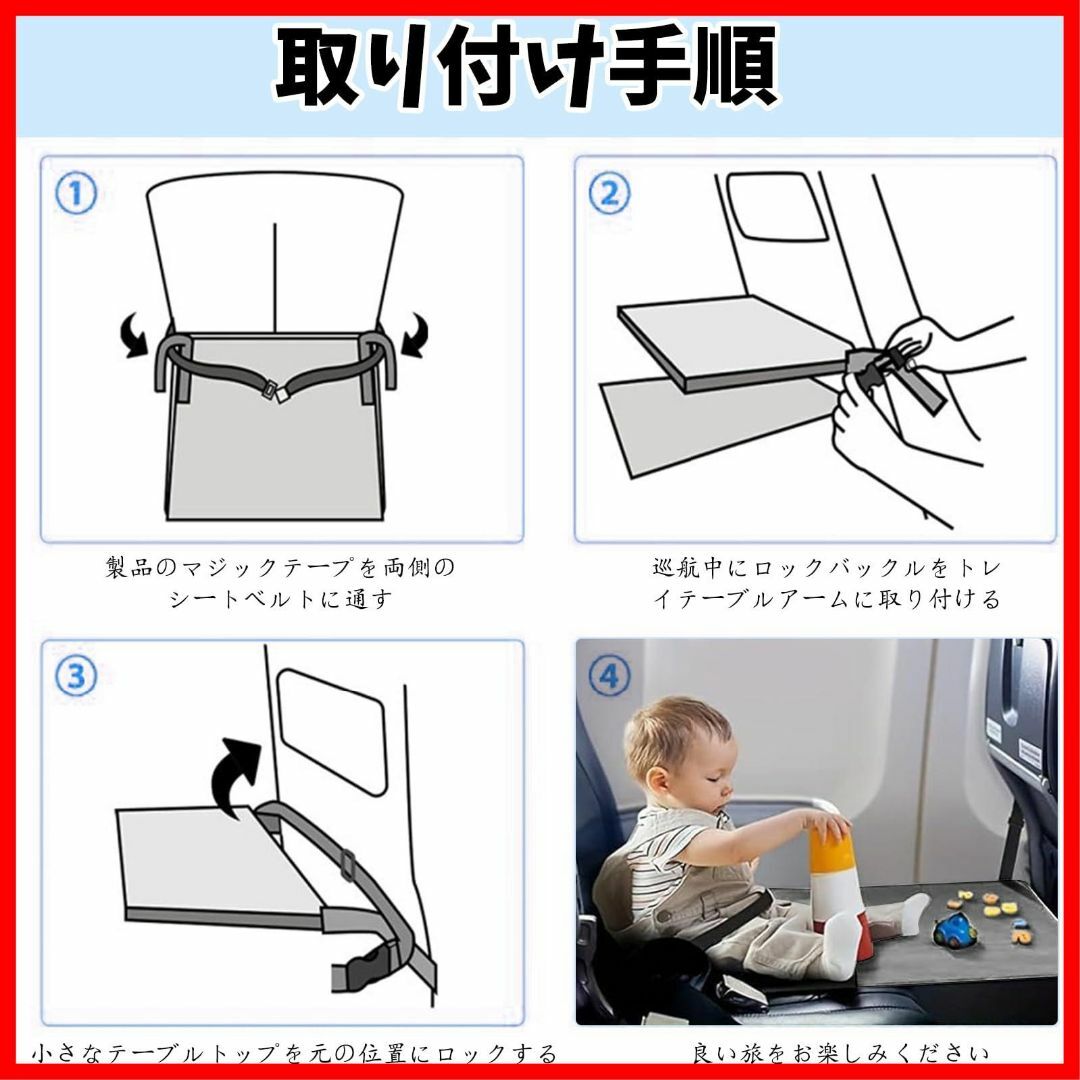 取り付け手順

①

製品のマジックテープを両側のシートベルトに通す

②

巡航中にロックバックルをトレイテーブルアームに取り付ける

③

小さなテーブルトップを元の位置にロックする

④

良い旅をお楽しみください