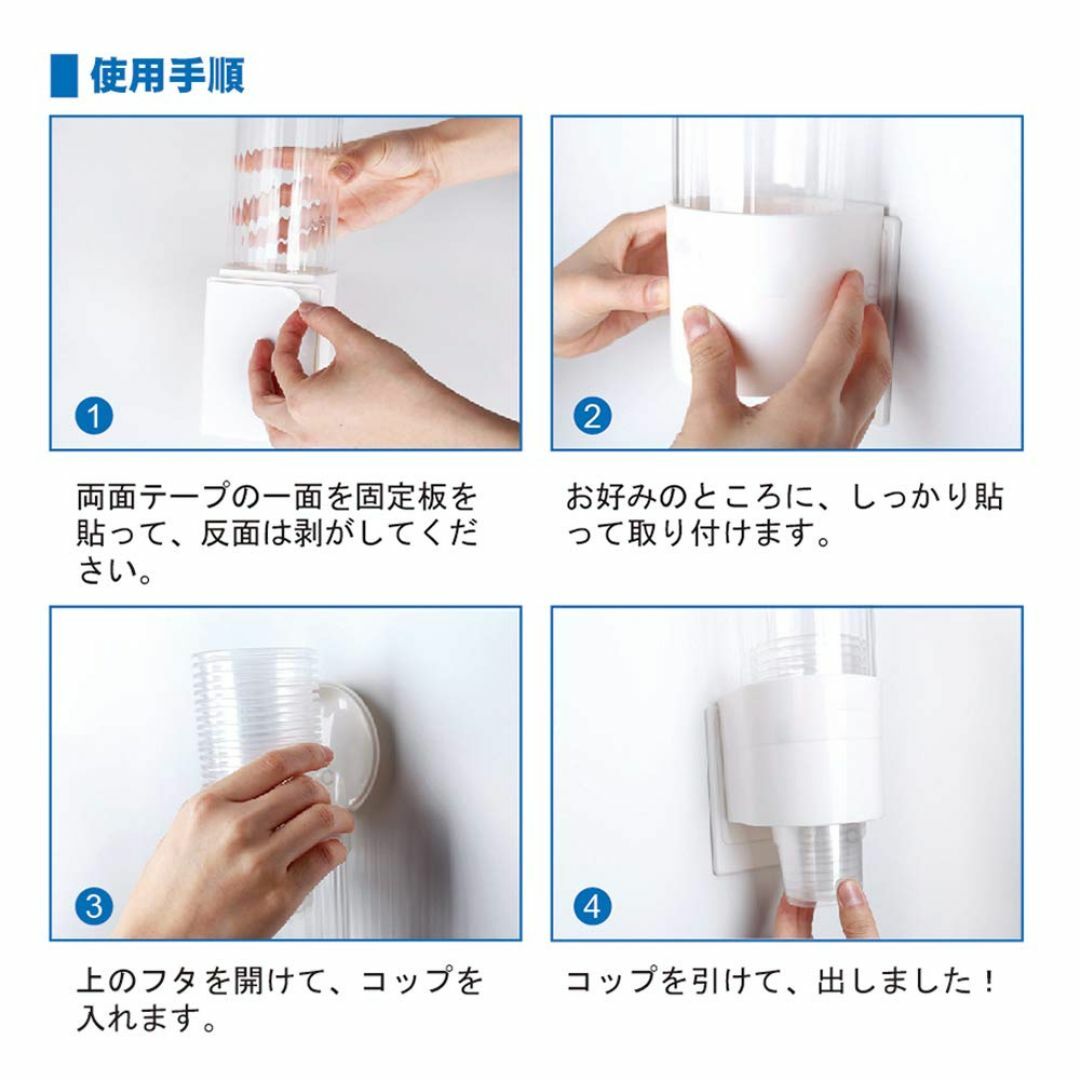 使用手順

1

両面テープの一面を固定板を貼って、反面は剥がしてください。

2

お好みのところに、しっかり貼って取り付けます。

3

上のフタを開けて、コップを入れます。

4

コップを引けて、出しました！