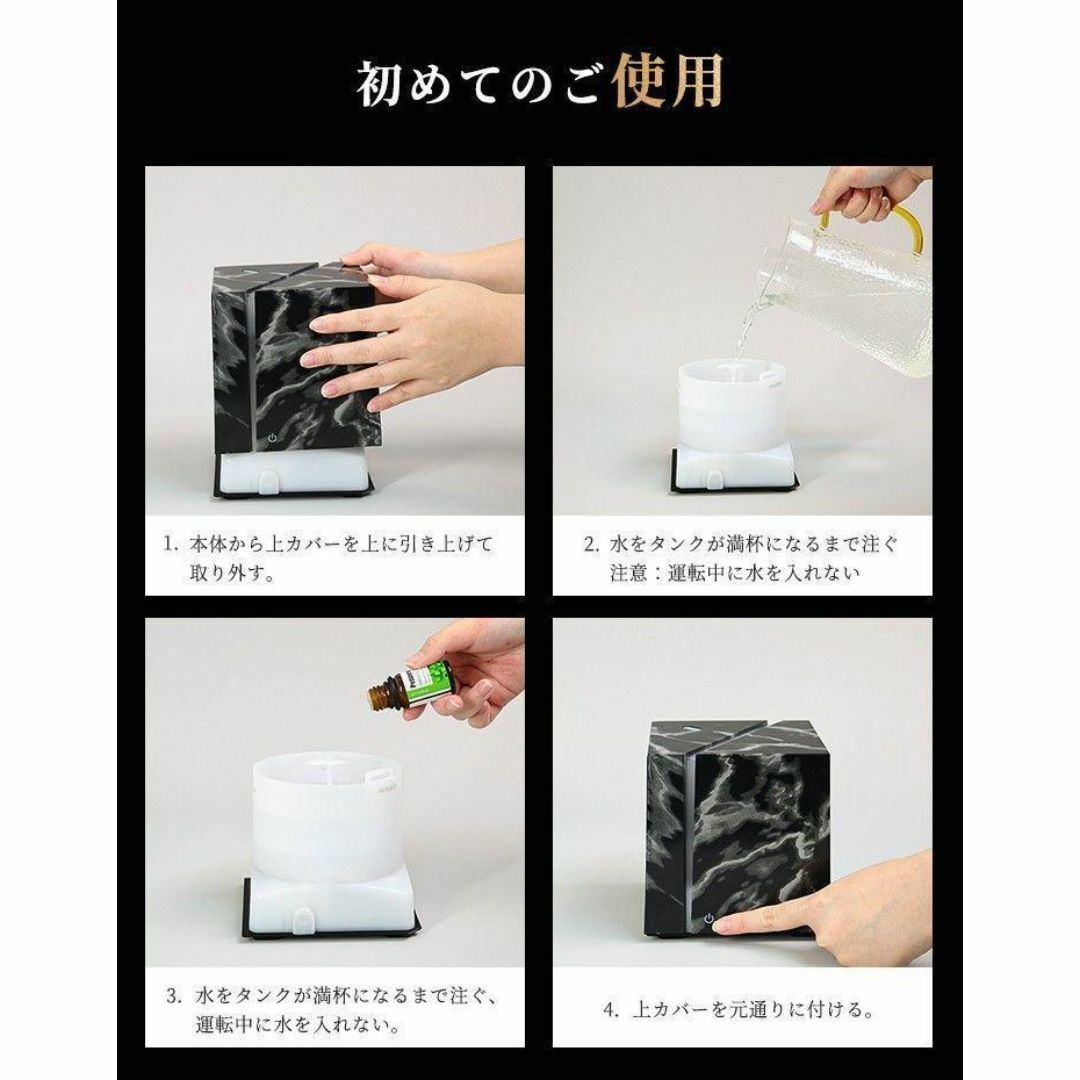 初めてのご使用

1. 本体から上カバーを上に引き上げて取り外す。

2. 水をタンクが満杯になるまで注ぐ
注意：運転中に水を入れない

3. 水をタンクが満杯になるまで注ぐ、運転中に水を入れない。

4. 上カバーを元通りに付ける。