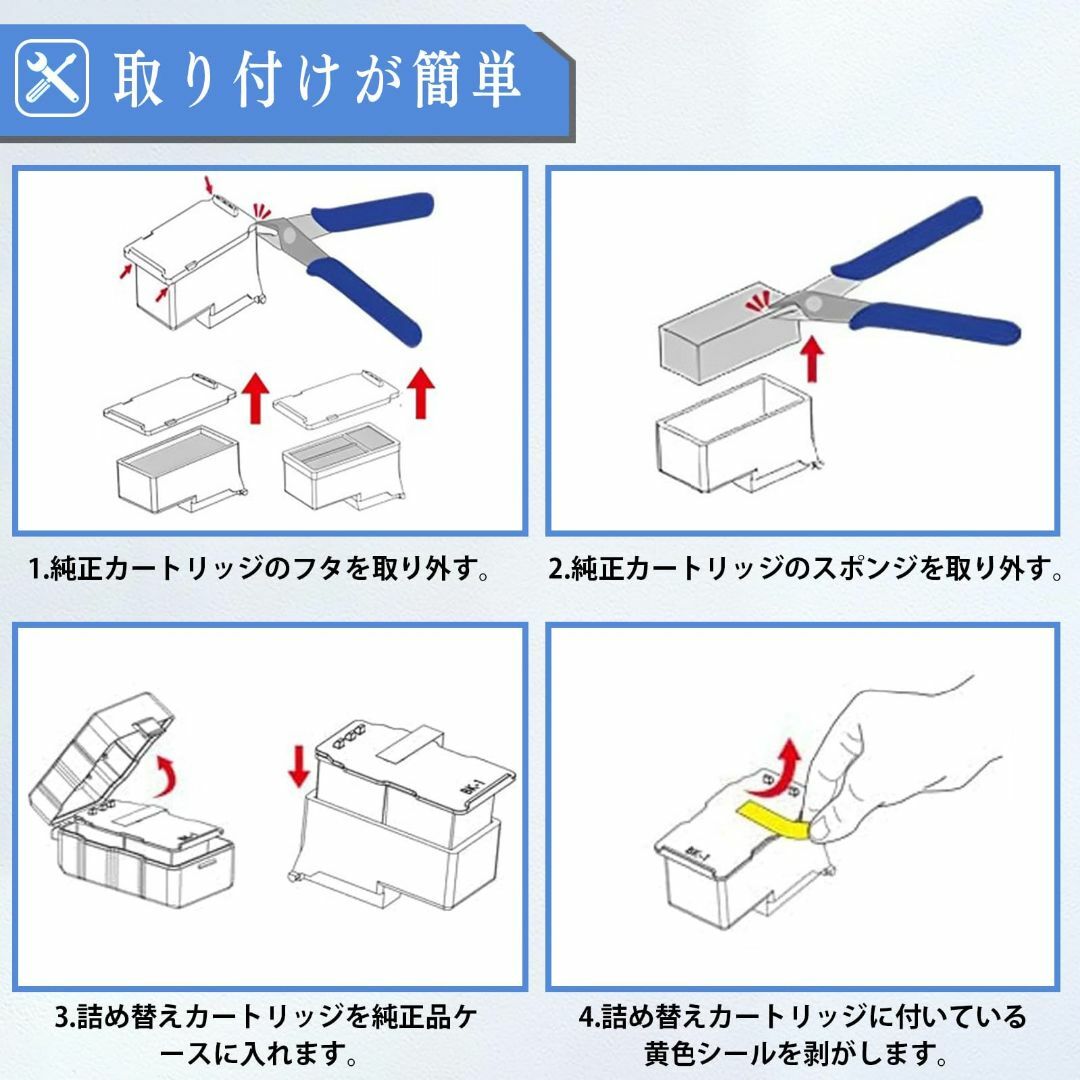 取り付けが簡単

1.純正カートリッジのフタを取り外す。

2.純正カートリッジのスポンジを取り外す。

BK-1

3.詰め替えカートリッジを純正品ケースに入れます。

BK-1

4.詰め替えカートリッジに付いている黄色シールを剥がします。