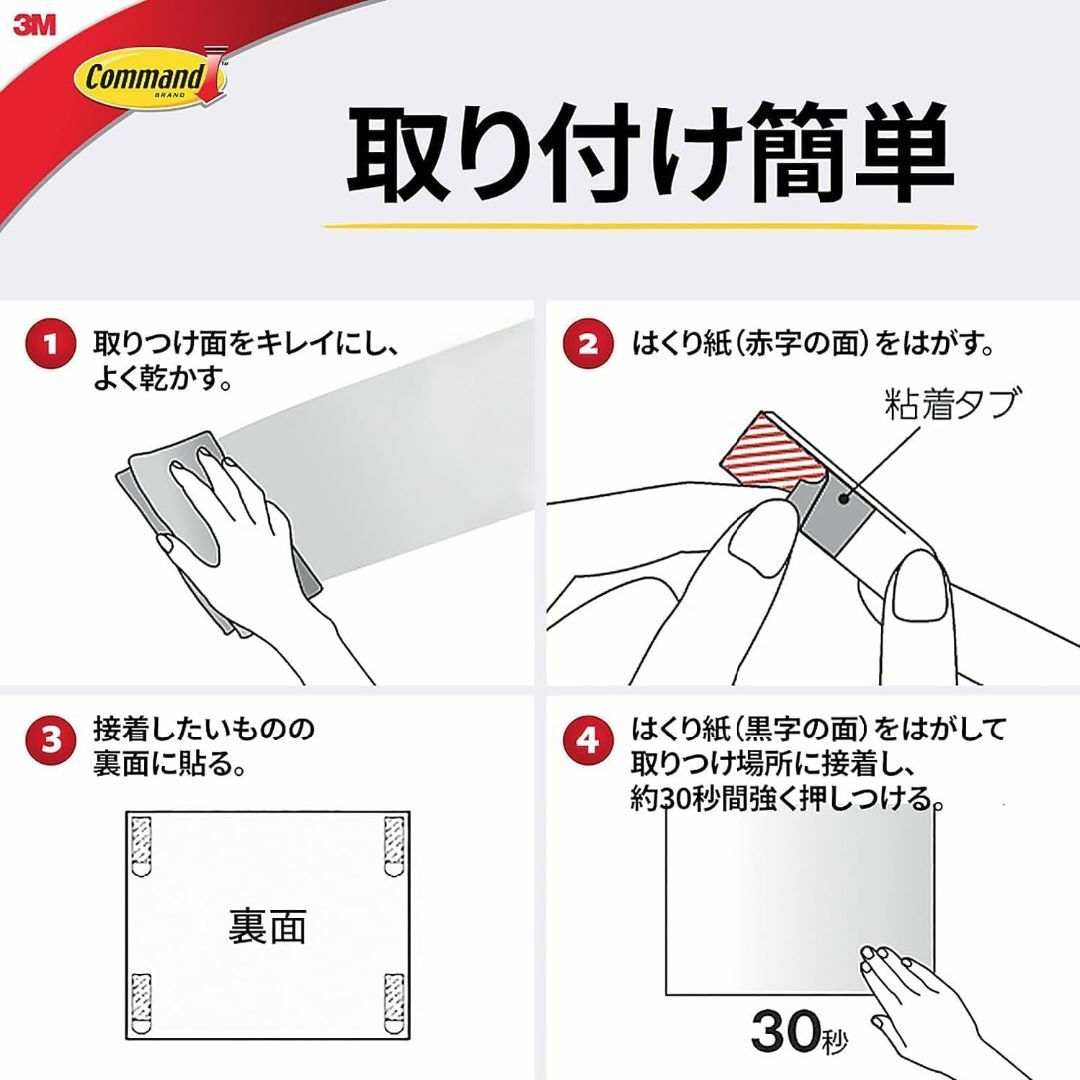 3M
Command BRAND

取り付け簡単

1 取りつけ面をキレイにし、よく乾かす。

2 はくり紙（赤字の面）をはがす。

粘着タブ

3 接着したいものの裏面に貼る。

裏面

4 はくり紙（黒字の面）をはがして取りつけ場所に接着し、約30秒間強く押しつける。

30秒