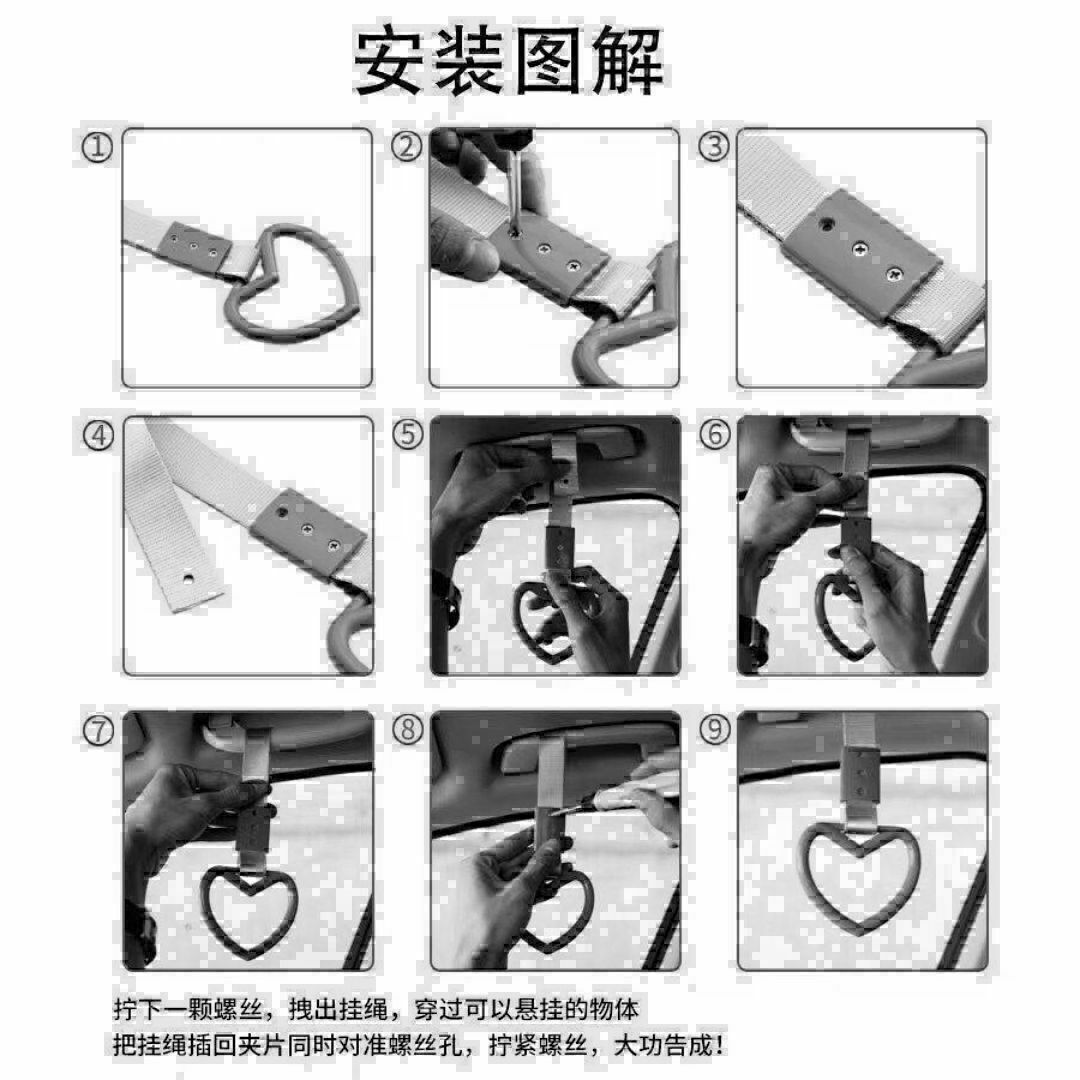 安装图解

①

②

③

④

⑤

⑥

⑦

⑧

⑨

拧下一颗螺丝，拽出挂绳，穿过可以悬挂的物体
把挂绳插回夹片同时对准螺丝孔，拧紧螺丝，大功告成！