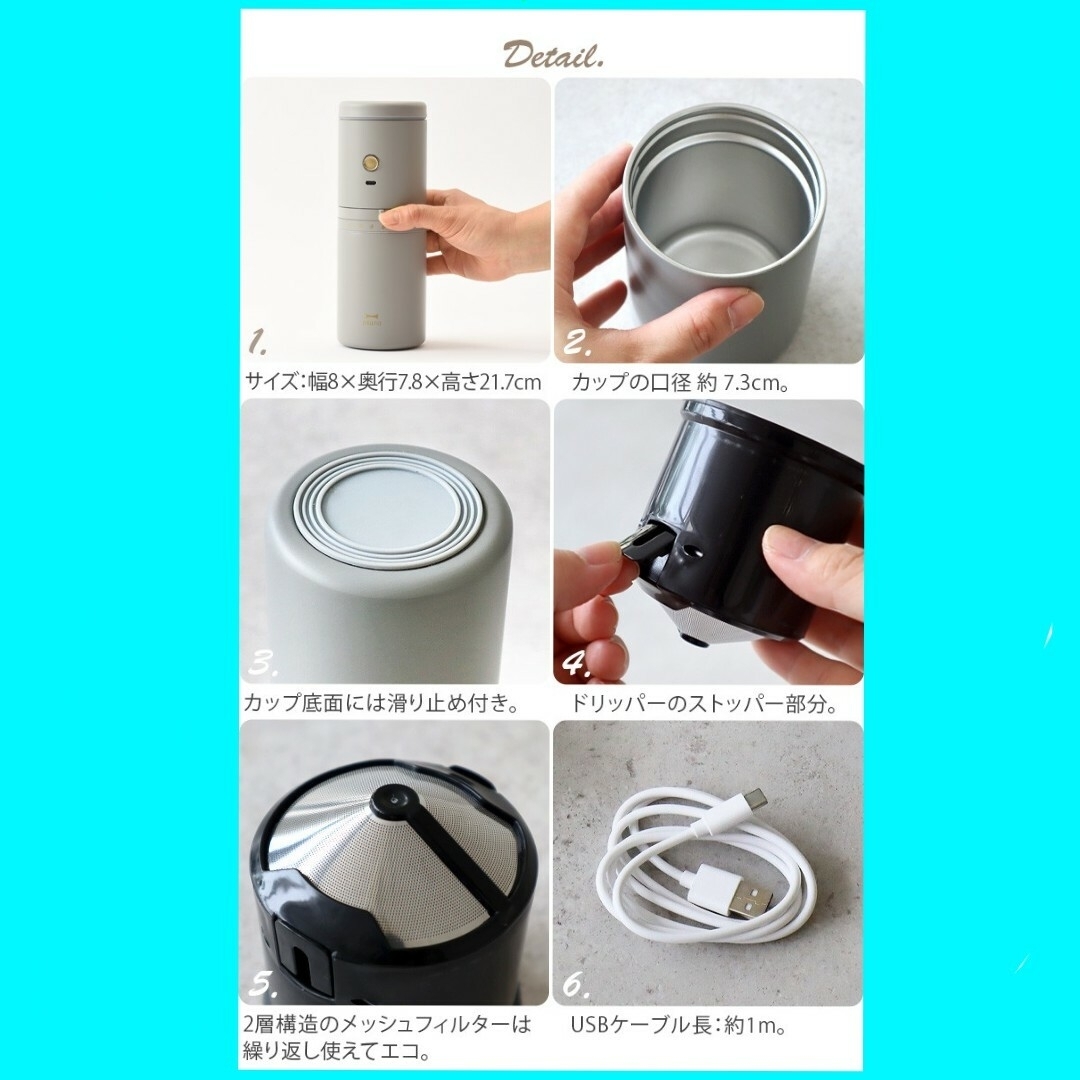 Detail.

1.
サイズ：幅8×奥行7.8×高さ21.7cm

2.
カップの口径 約 7.3cm。

3.
カップ底面には滑り止め付き。

4.
ドリッパーのストッパー部分。

5.
2層構造のメッシュフィルターは繰り返し使えてエコ。

6.
USBケーブル長：約1m。