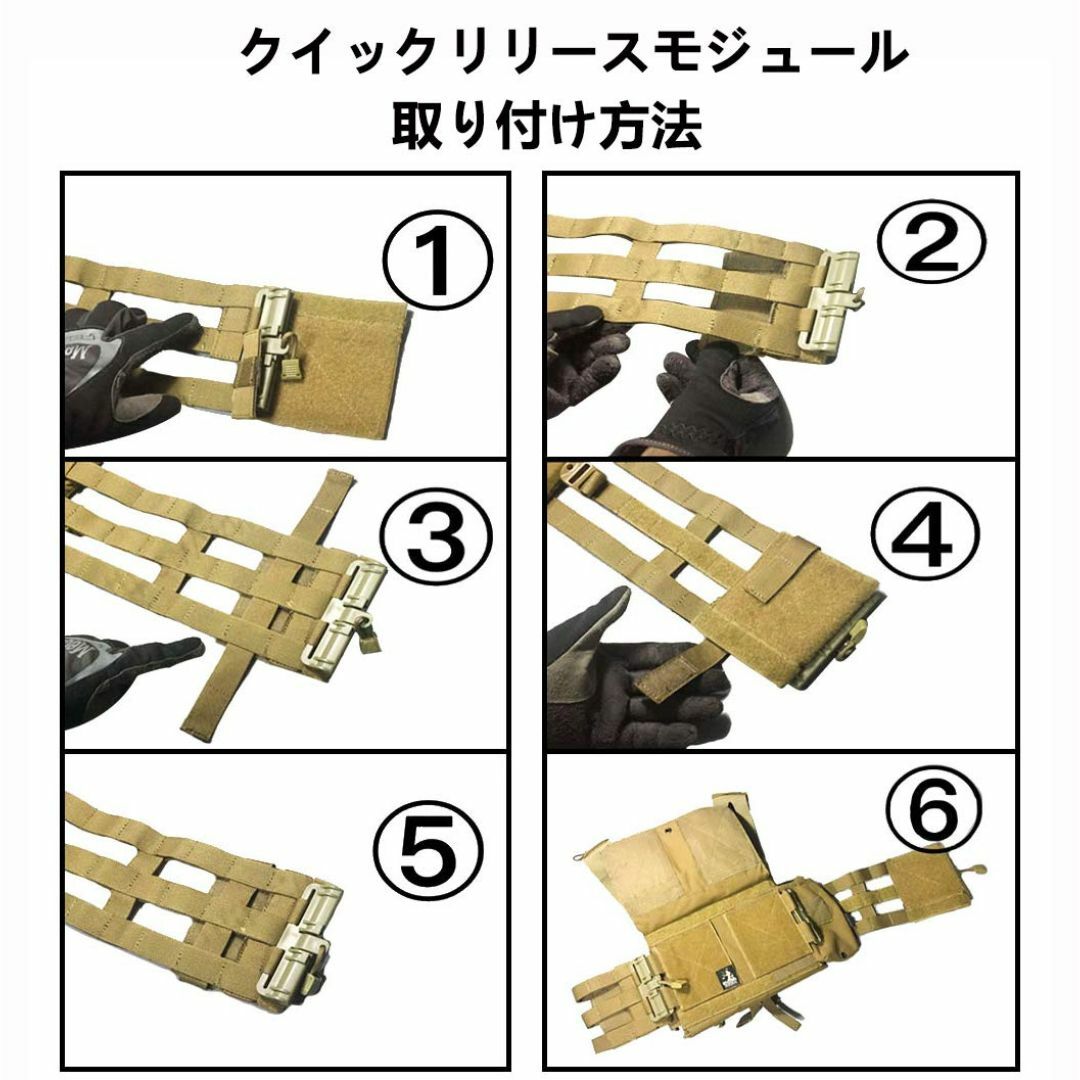 クイックリリースモジュール
取り付け方法

①

②

③

④

⑤

⑥