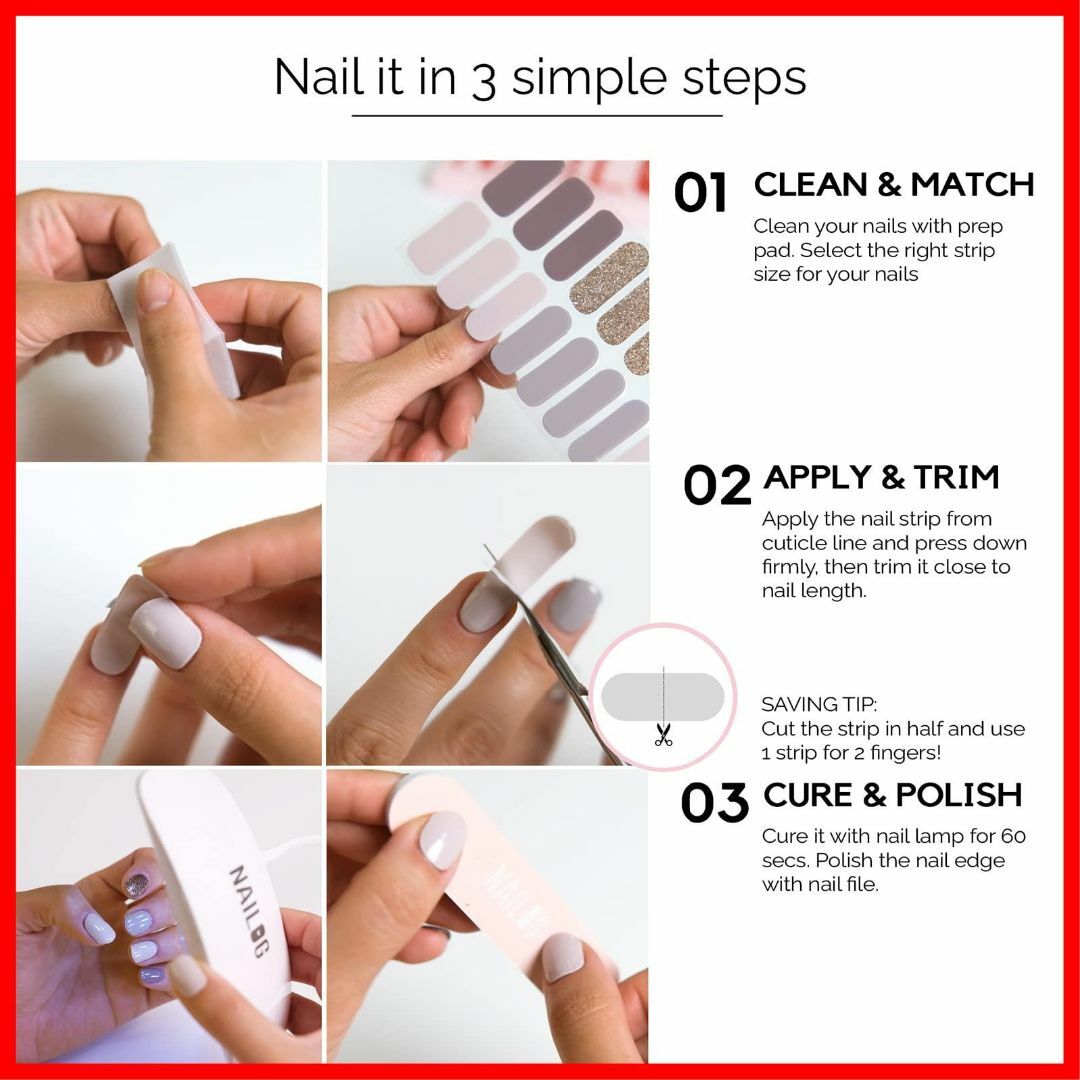 Nail it in 3 simple steps

01 CLEAN & MATCH
Clean your nails with prep pad. Select the right strip size for your nails

02 APPLY & TRIM
Apply the nail strip from cuticle line and press down firmly, then trim it close to nail length.

SAVING TIP:
Cut the strip in half and use 1 strip for 2 fingers!

03 CURE & POLISH
Cure it with nail lamp for 60 secs. Polish the nail edge with nail file.

NAILOG

NAILOG