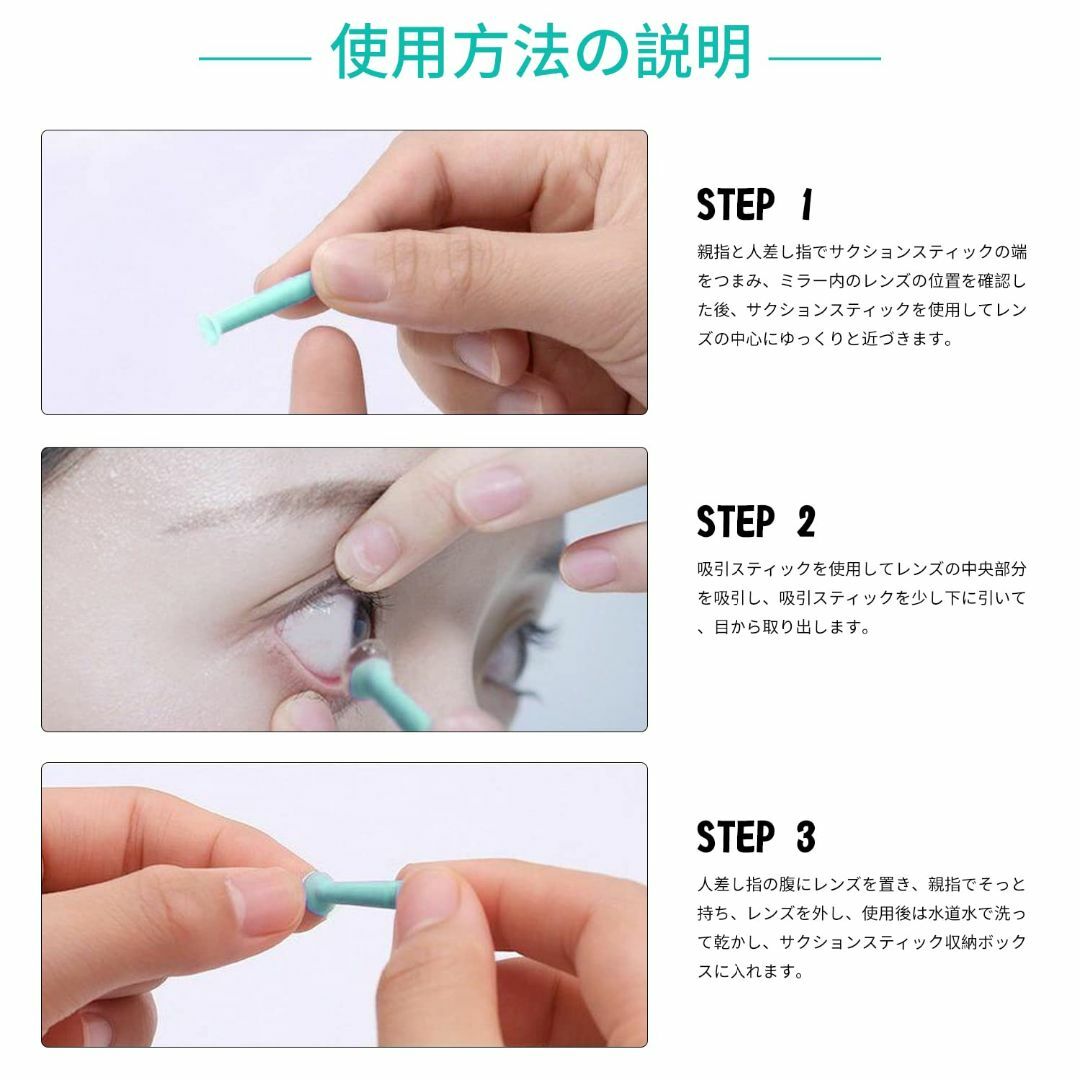 使用方法の説明

STEP 1

親指と人差し指でサクションスティックの端をつまみ、ミラー内のレンズの位置を確認した後、サクションスティックを使用してレンズの中心にゆっくりと近づきます。

STEP 2

吸引スティックを使用してレンズの中央部分を吸引し、吸引スティックを少し下に引いて、目から取り出します。

STEP 3

人差し指の腹にレンズを置き、親指でそっと持ち、レンズを外し、使用後は水道水で洗って乾かし、サクションスティック収納ボックスに入れます。