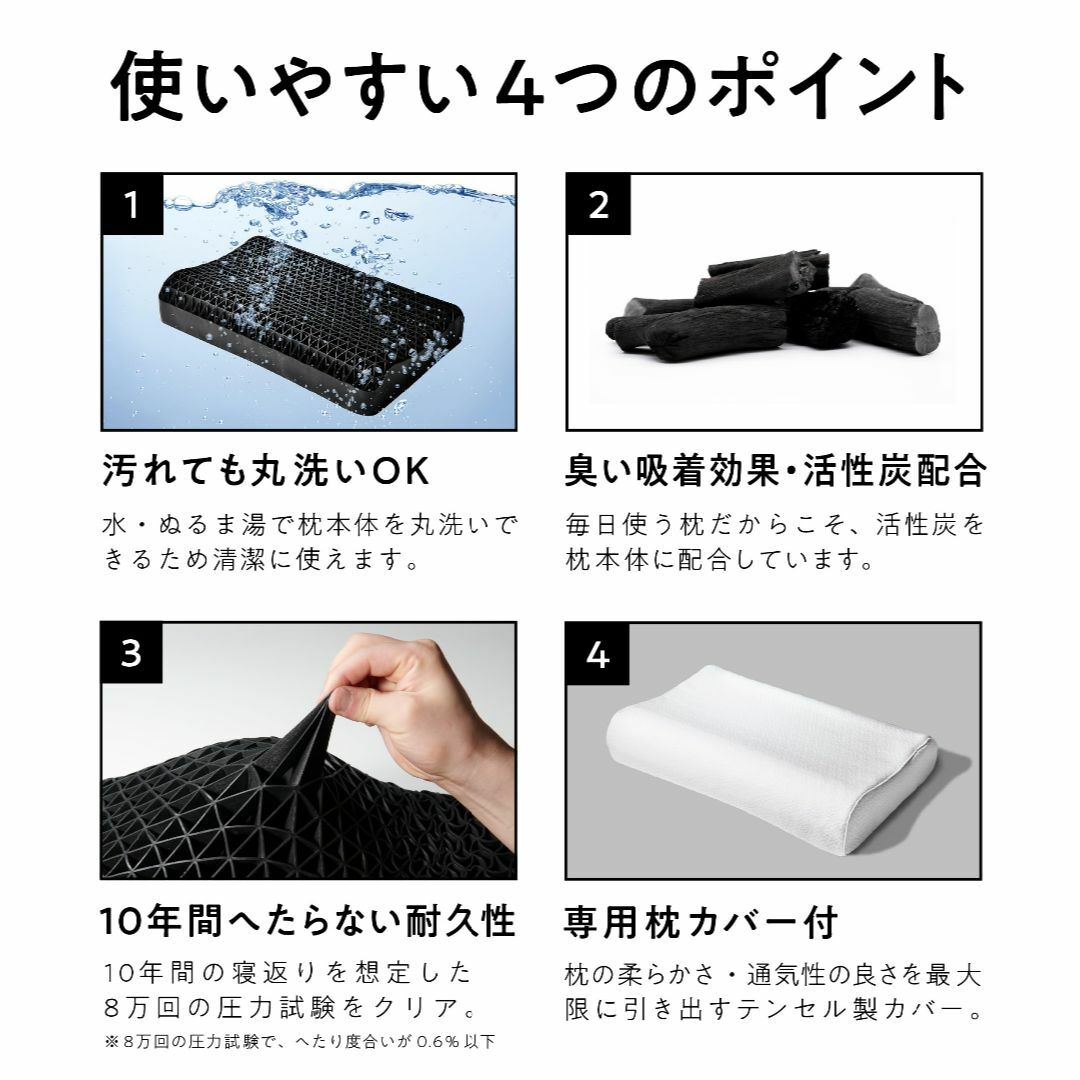 使いやすい4つのポイント

1

汚れても丸洗いOK

水・ぬるま湯で枕本体を丸洗いできるため清潔に使えます。

2

臭い吸着効果・活性炭配合

毎日使う枕だからこそ、活性炭を枕本体に配合しています。

3

10年間へたらない耐久性

10年間の寝返りを想定した8万回の圧力試験をクリア。

※8万回の圧力試験で、へたり度合いが0.6%以下

4

専用枕カバー付

枕の柔らかさ・通気性の良さを最大限に引き出すテンセル製カバー。