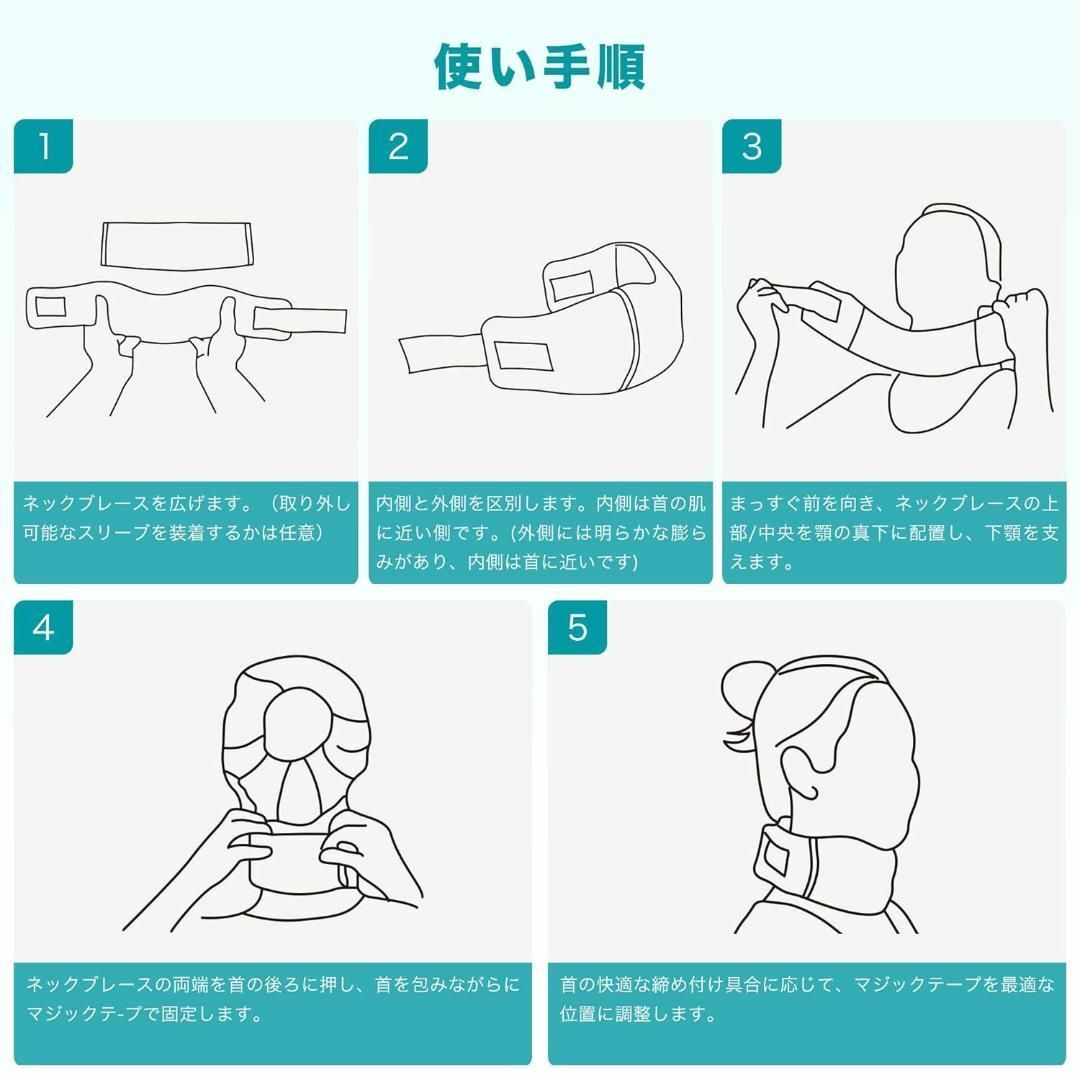 使い手順

1

ネックブレースを広げます。（取り外し可能なスリーブを装着するかは任意）

2

内側と外側を区別します。内側は首の肌に近い側です。(外側には明らかな膨らみがあり、内側は首に近いです)

3

まっすぐ前を向き、ネックブレースの上部/中央を顎の真下に配置し、下顎を支えます。

4

ネックブレースの両端を首の後ろに押し、首を包みながらにマジックテ-プで固定します。

5

首の快適な締め付け具合に応じて、マジックテープを最適な位置に調整します。