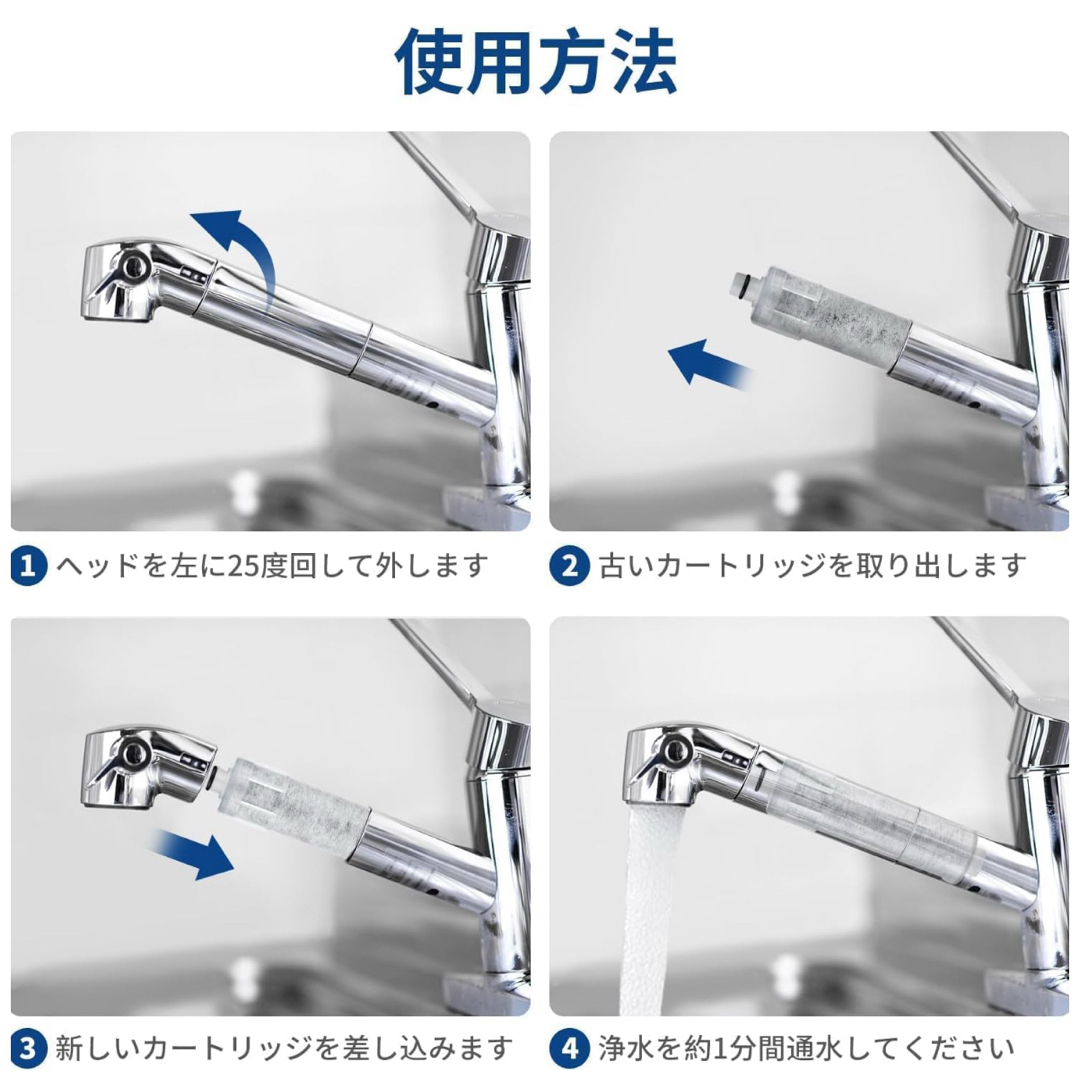 使用方法

1 ヘッドを左に25度回して外します

2 古いカートリッジを取り出します

3 新しいカートリッジを差し込みます

4 浄水を約1分間通水してください