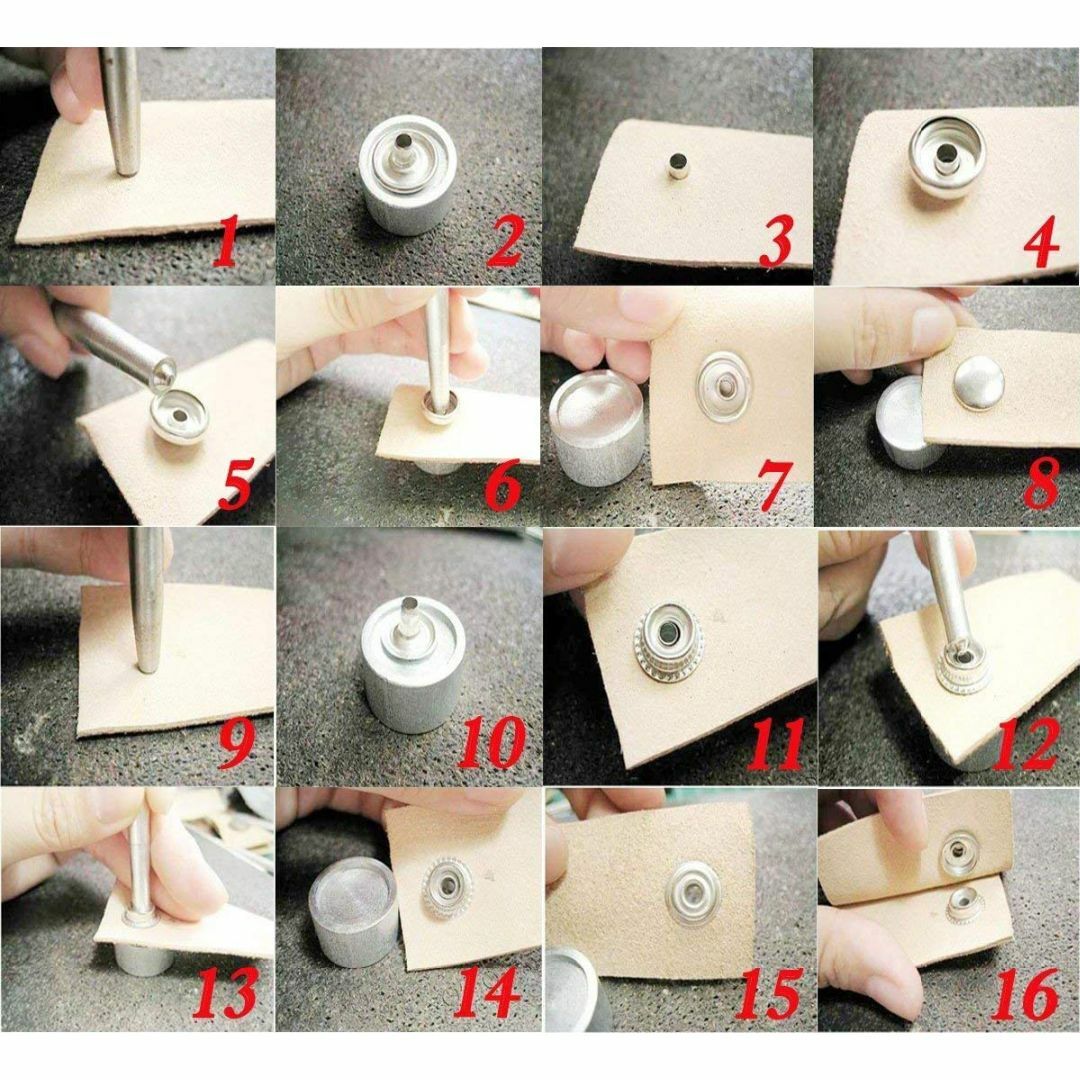 1 2 3 4
5 6 7 8
9 10 11 12
13 14 15 16