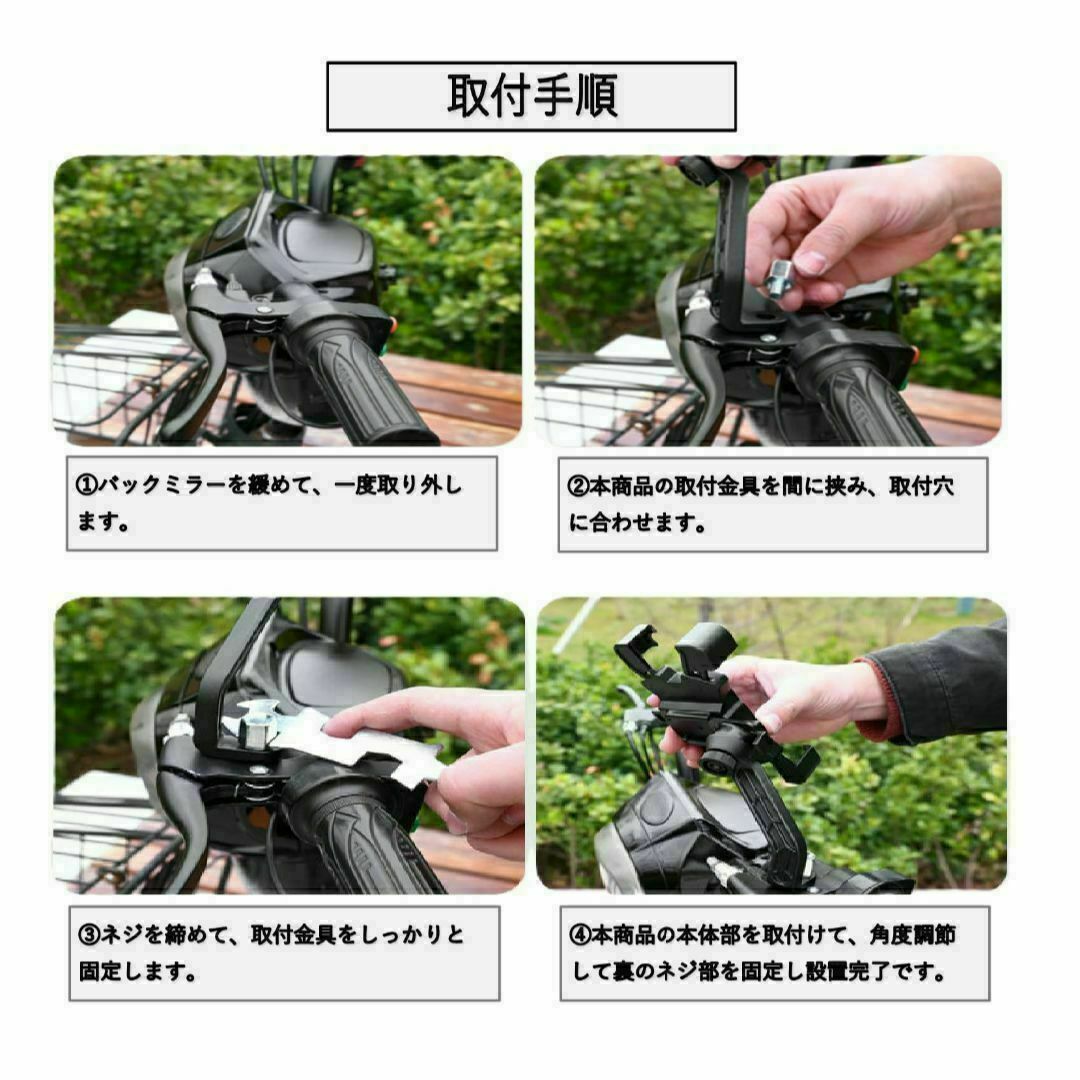 取付手順

①バックミラーを緩めて、一度取り外します。

②本商品の取付金具を間に挟み、取付穴に合わせます。

③ネジを締めて、取付金具をしっかりと固定します。

④本商品の本体部を取付けて、角度調節して裏のネジ部を固定し設置完了です。