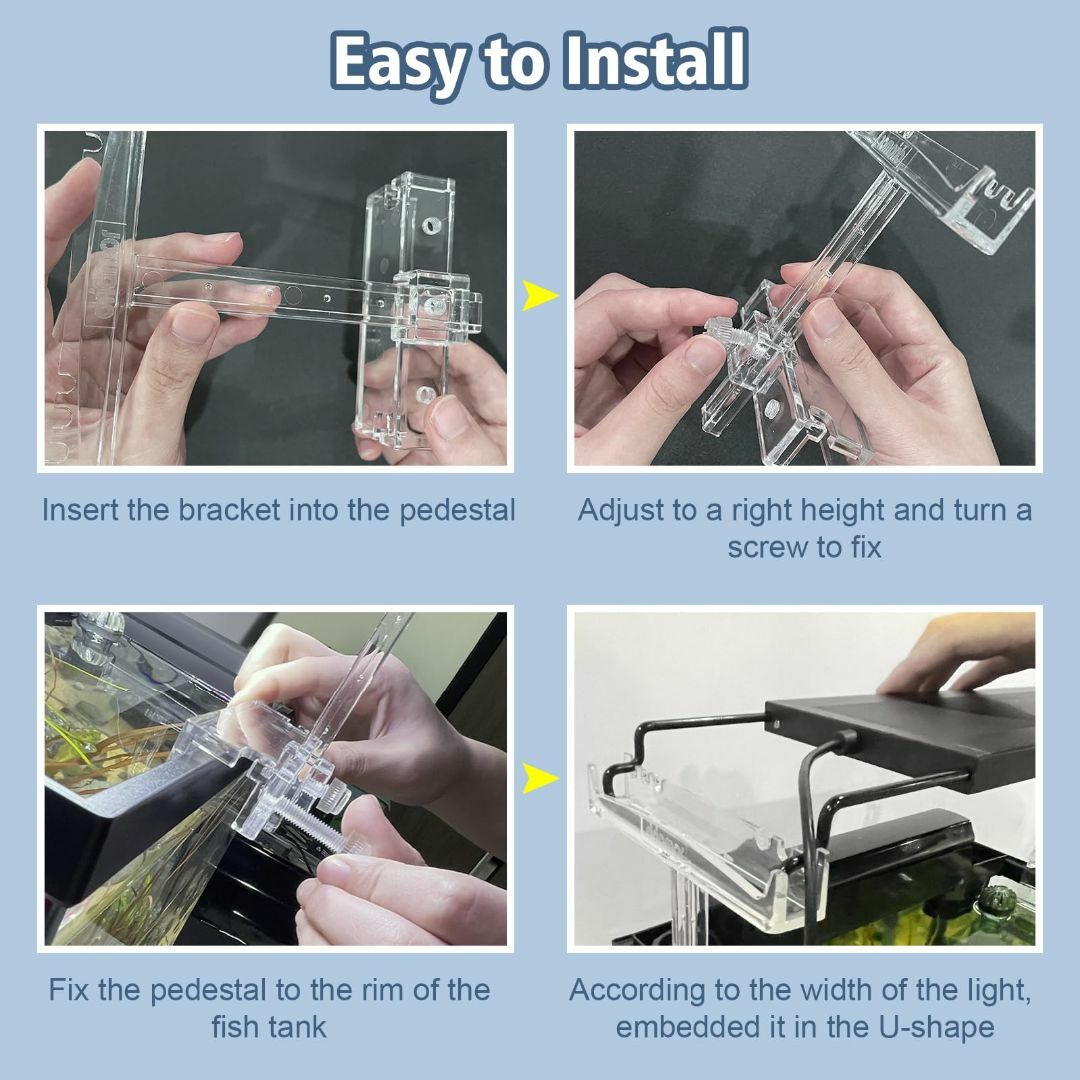 Easy to Install

Insert the bracket into the pedestal

Adjust to a right height and turn a screw to fix

Fix the pedestal to the rim of the fish tank

According to the width of the light, embedded it in the U-shape