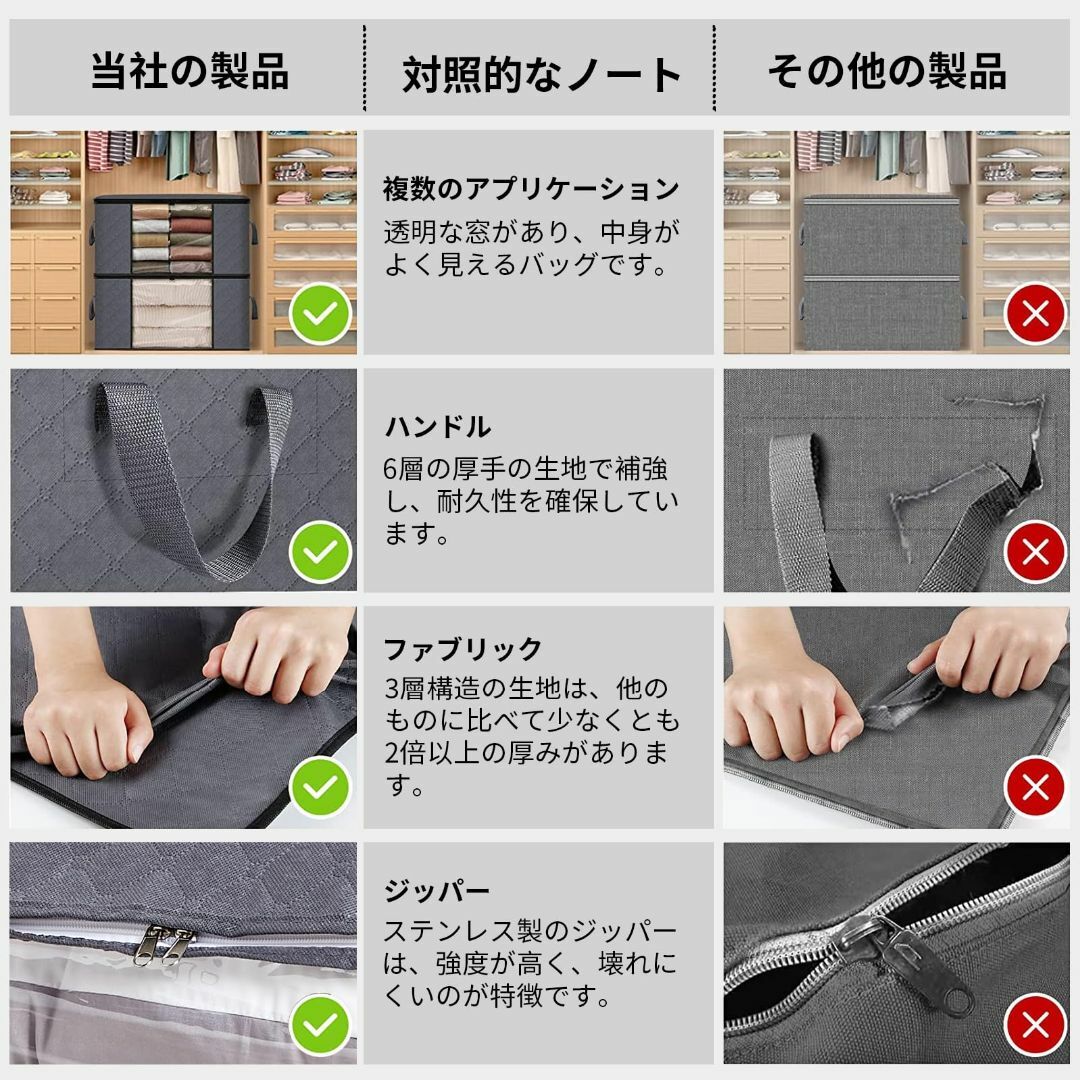 当社の製品

対照的なノート

その他の製品

複数のアプリケーション
透明な窓があり、中身がよく見えるバッグです。

ハンドル
6層の厚手の生地で補強し、耐久性を確保しています。

ファブリック
3層構造の生地は、他のものに比べて少なくとも2倍以上の厚みがあります。

ジッパー
ステンレス製のジッパーは、強度が高く、壊れにくいのが特徴です。