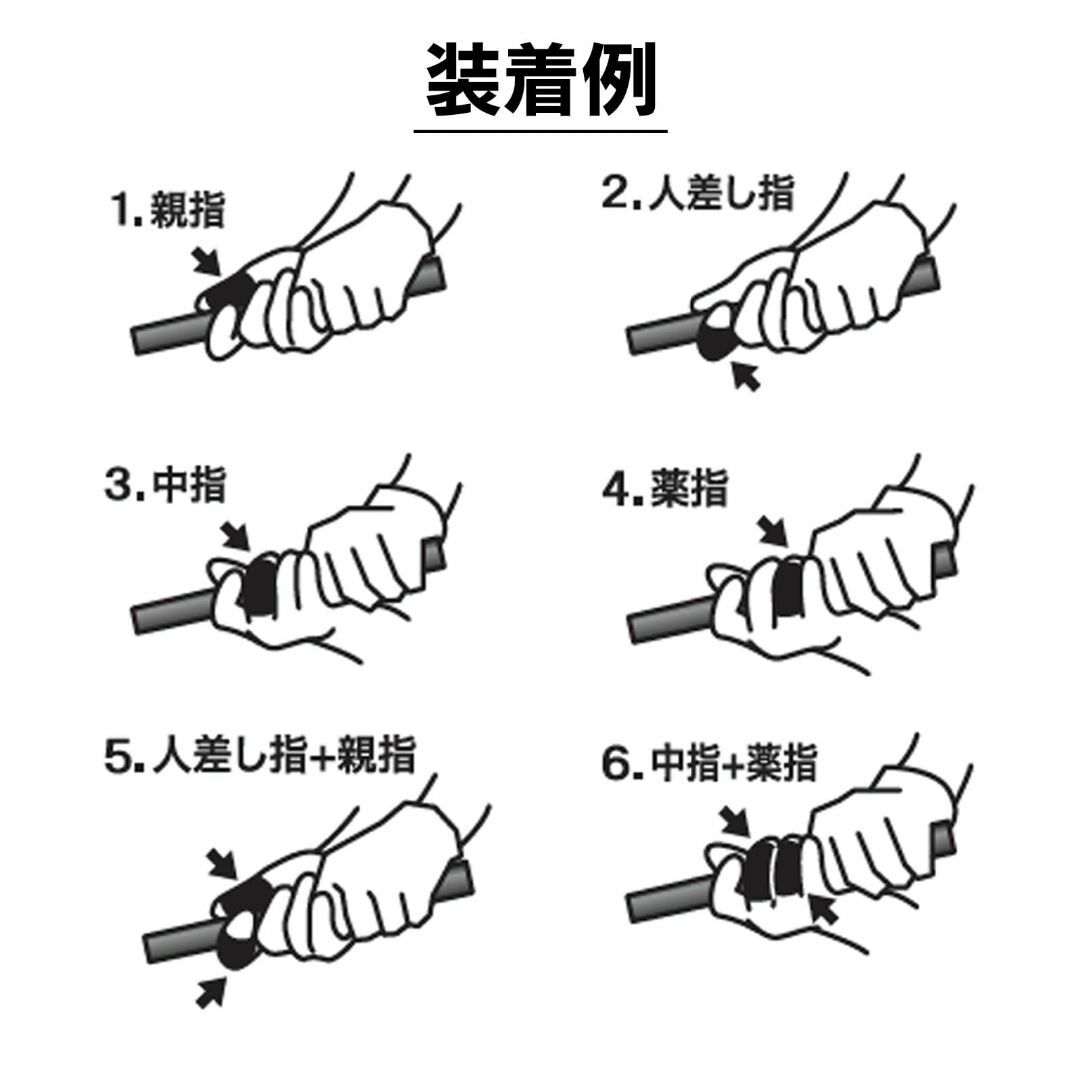 装着例

1. 親指

2. 人差し指

3. 中指

4. 薬指

5. 人差し指+親指

6. 中指+薬指