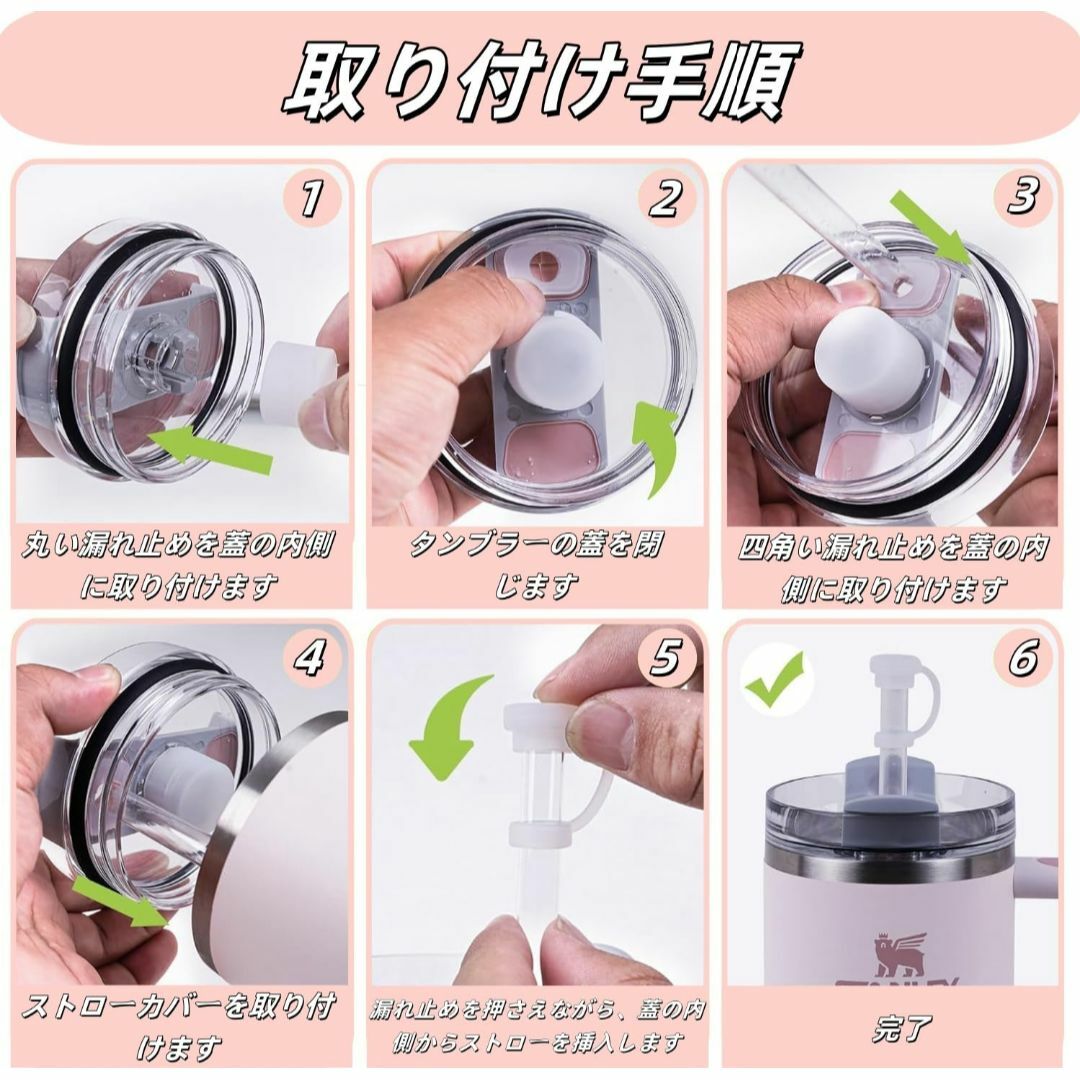 取り付け手順

1

丸い漏れ止めを蓋の内側に取り付けます

2

タンブラーの蓋を閉じます

3

四角い漏れ止めを蓋の内側に取り付けます

4

ストローカバーを取り付けます

5

漏れ止めを押さえながら、蓋の内側からストローを挿入します

6

完了