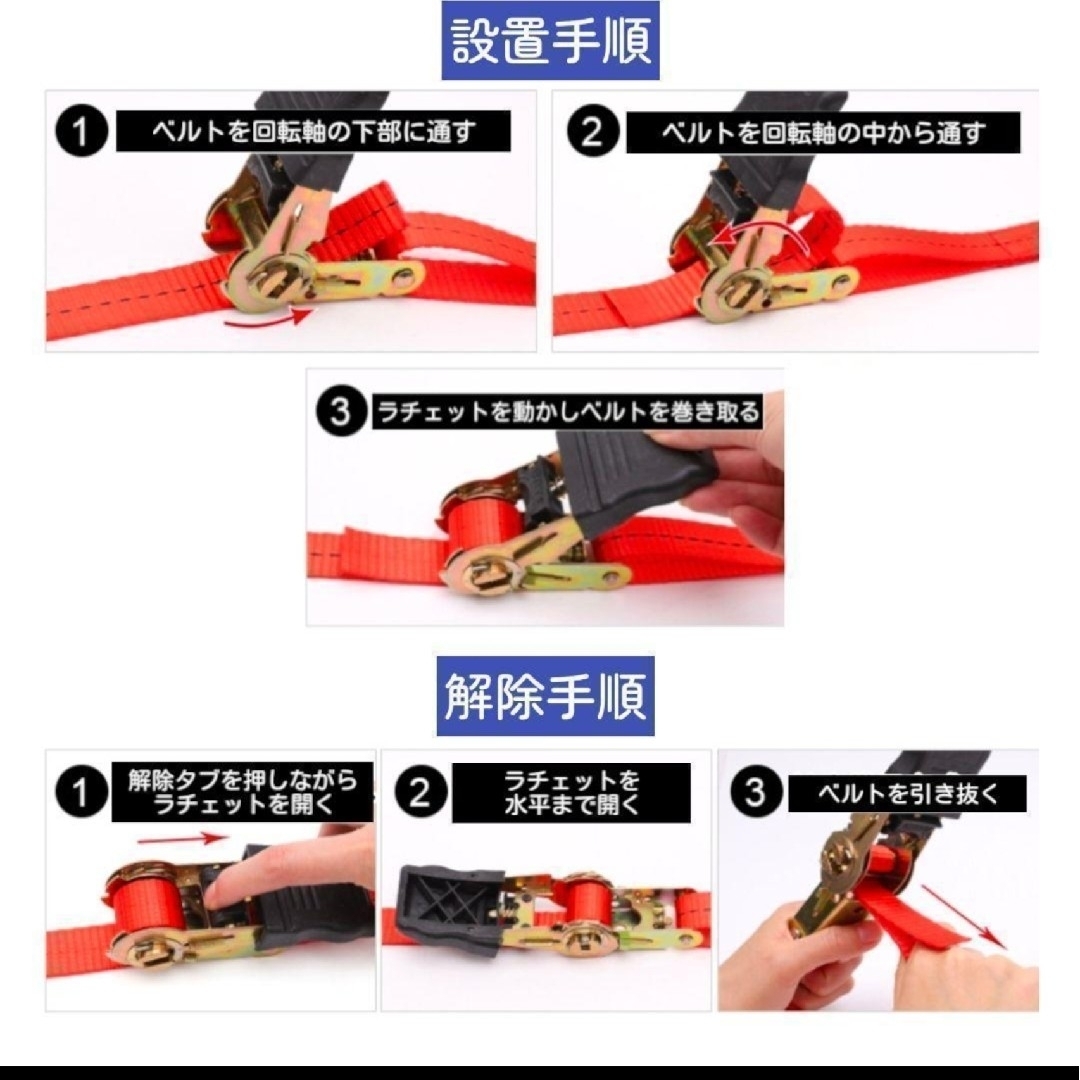 設置手順

1 ベルトを回転軸の下部に通す

2 ベルトを回転軸の中から通す

3 ラチェットを動かしベルトを巻き取る

解除手順

1 解除タブを押しながらラチェットを開く

2 ラチェットを水平まで開く

3 ベルトを引き抜く