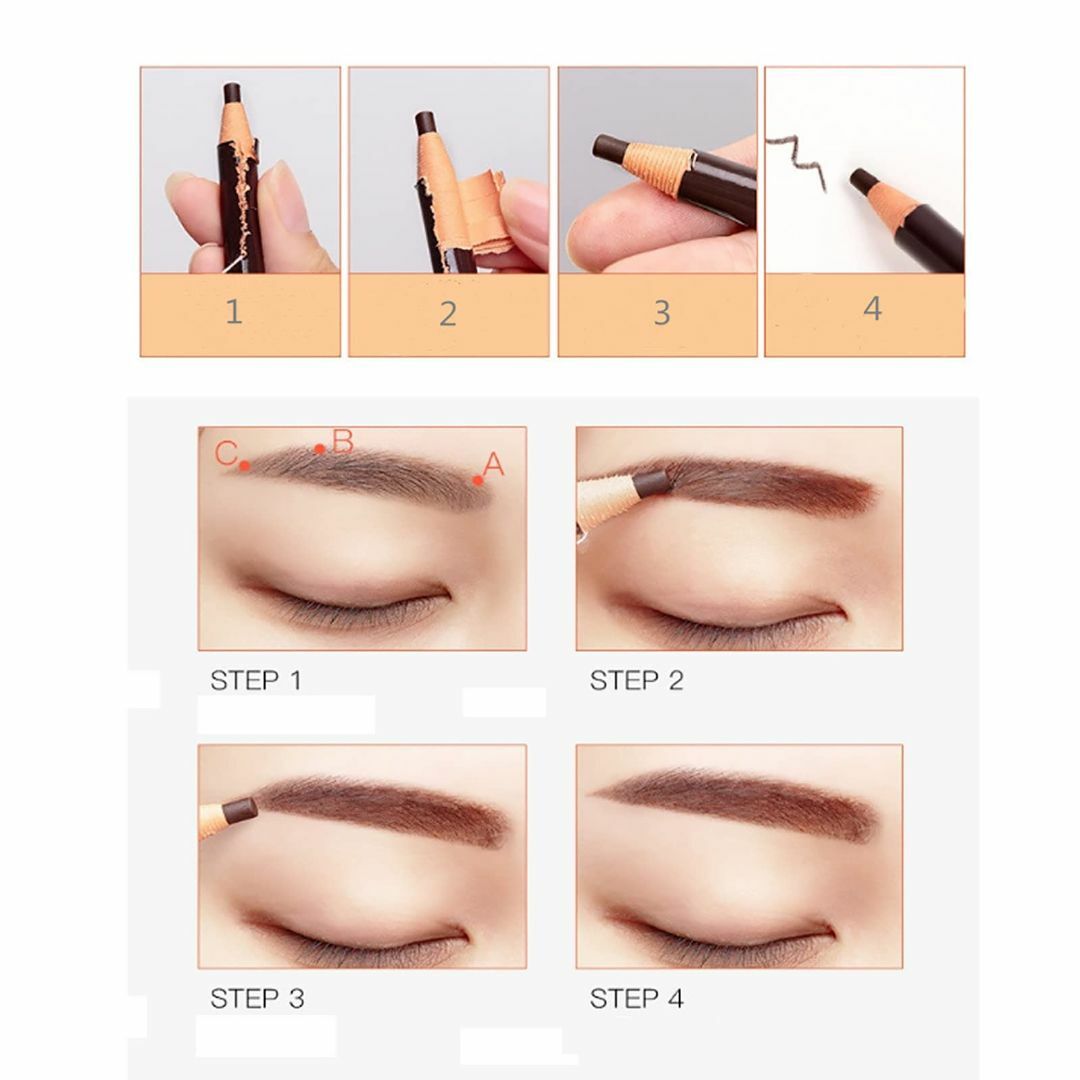 1

2

3

4

C B A

STEP 1

STEP 2

STEP 3

STEP 4