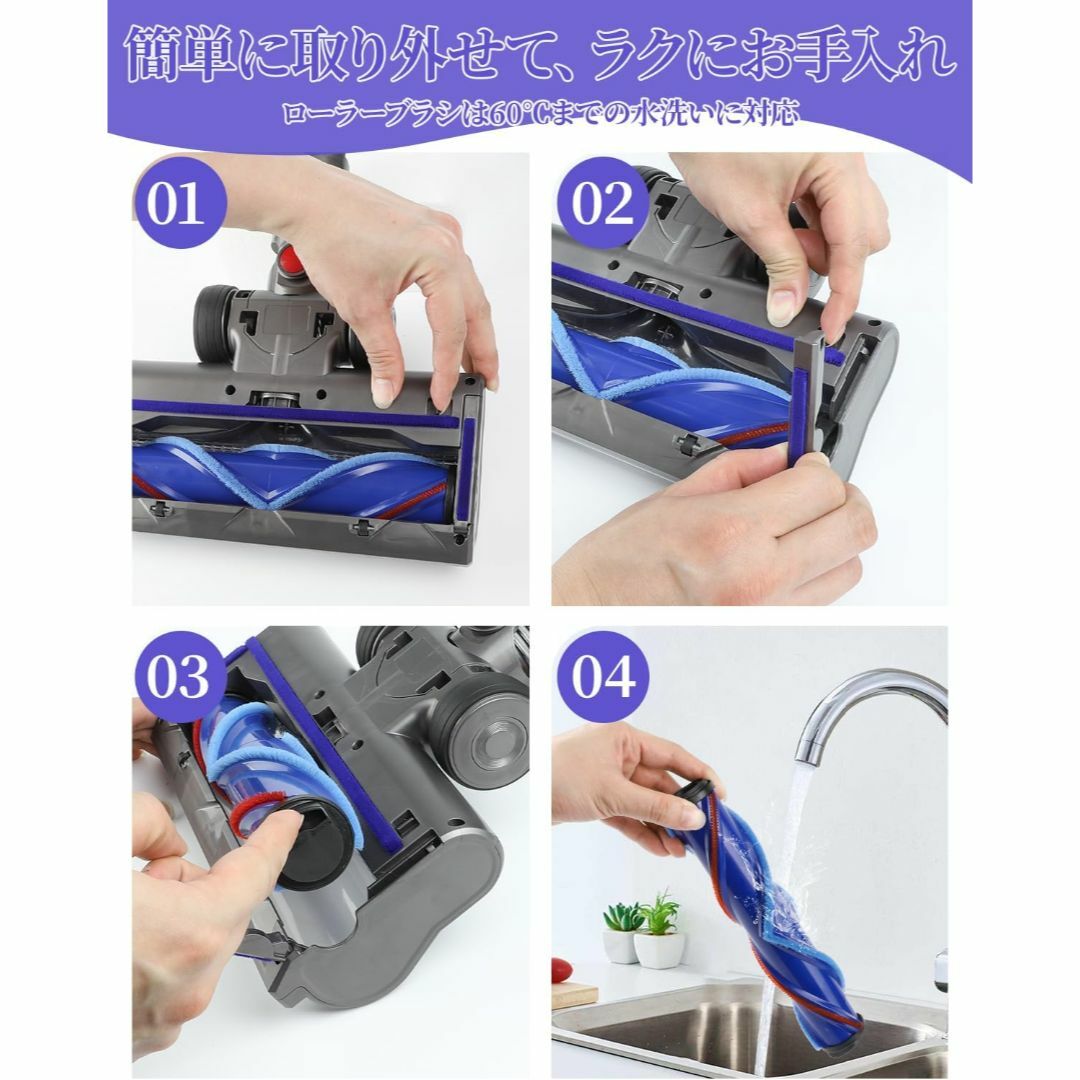 簡単に取り外せて、ラクにお手入れ
ローラーブラシは60°Cまでの水洗いに対応

01

02

03

04