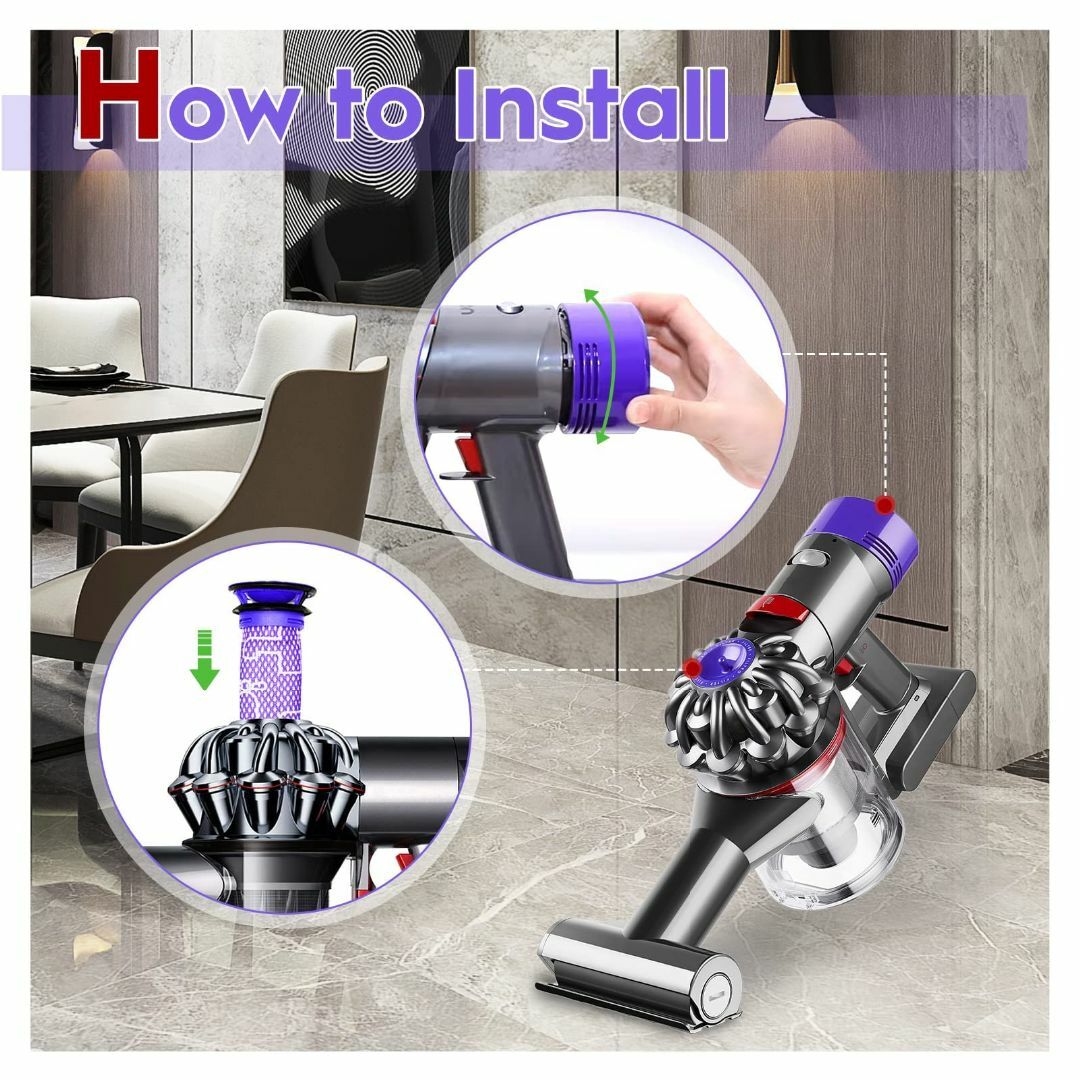 How to Install