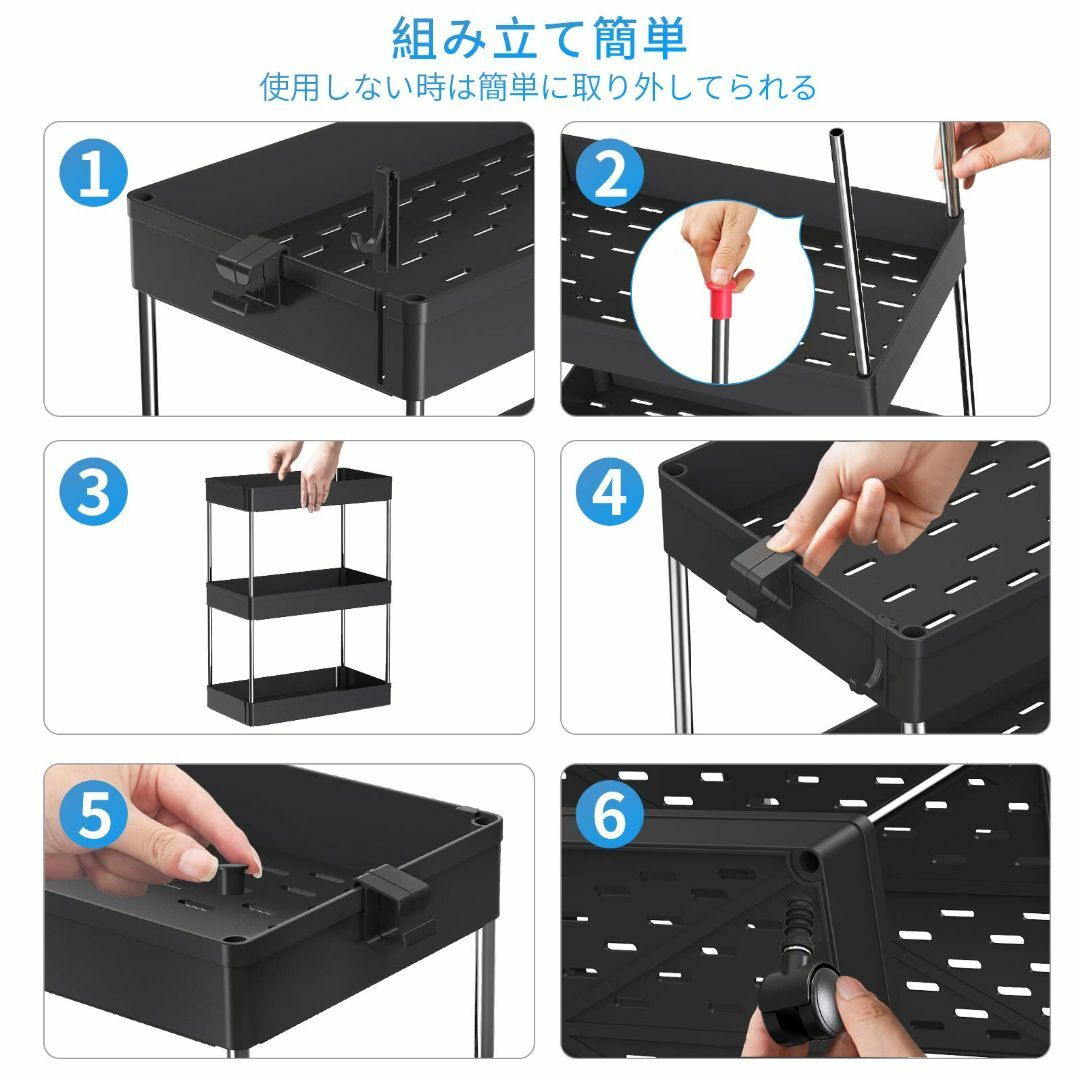 組み立て簡単

使用しない時は簡単に取り外してられる

1

2

3

4

5

6