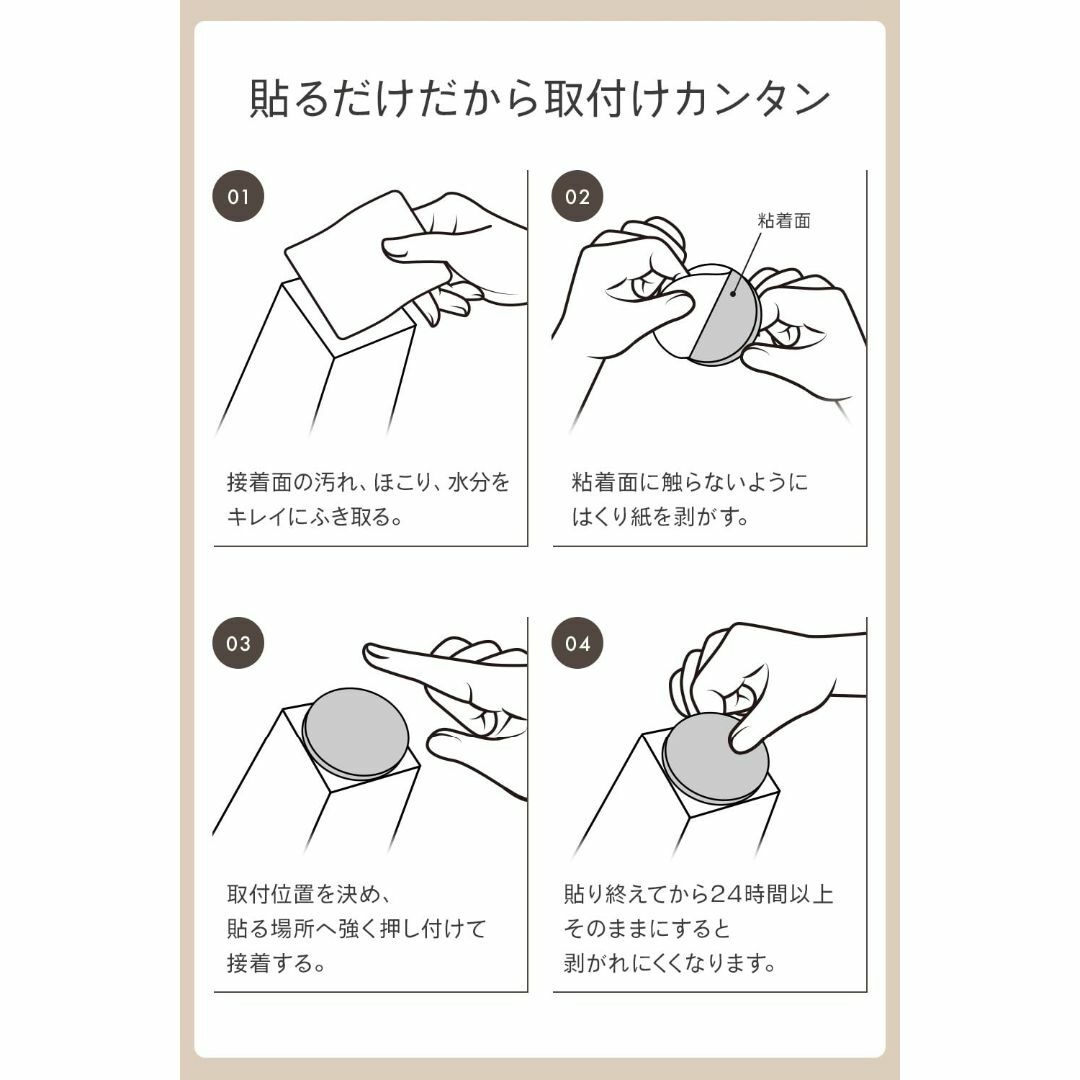 貼るだけだから取付けカンタン

01

接着面の汚れ、ほこり、水分をキレイにふき取る。

02

粘着面

粘着面に触らないようにはくり紙を剥がす。

03

取付位置を決め、貼る場所へ強く押し付けて接着する。

04

貼り終えてから24時間以上そのままにすると剥がれにくくなります。