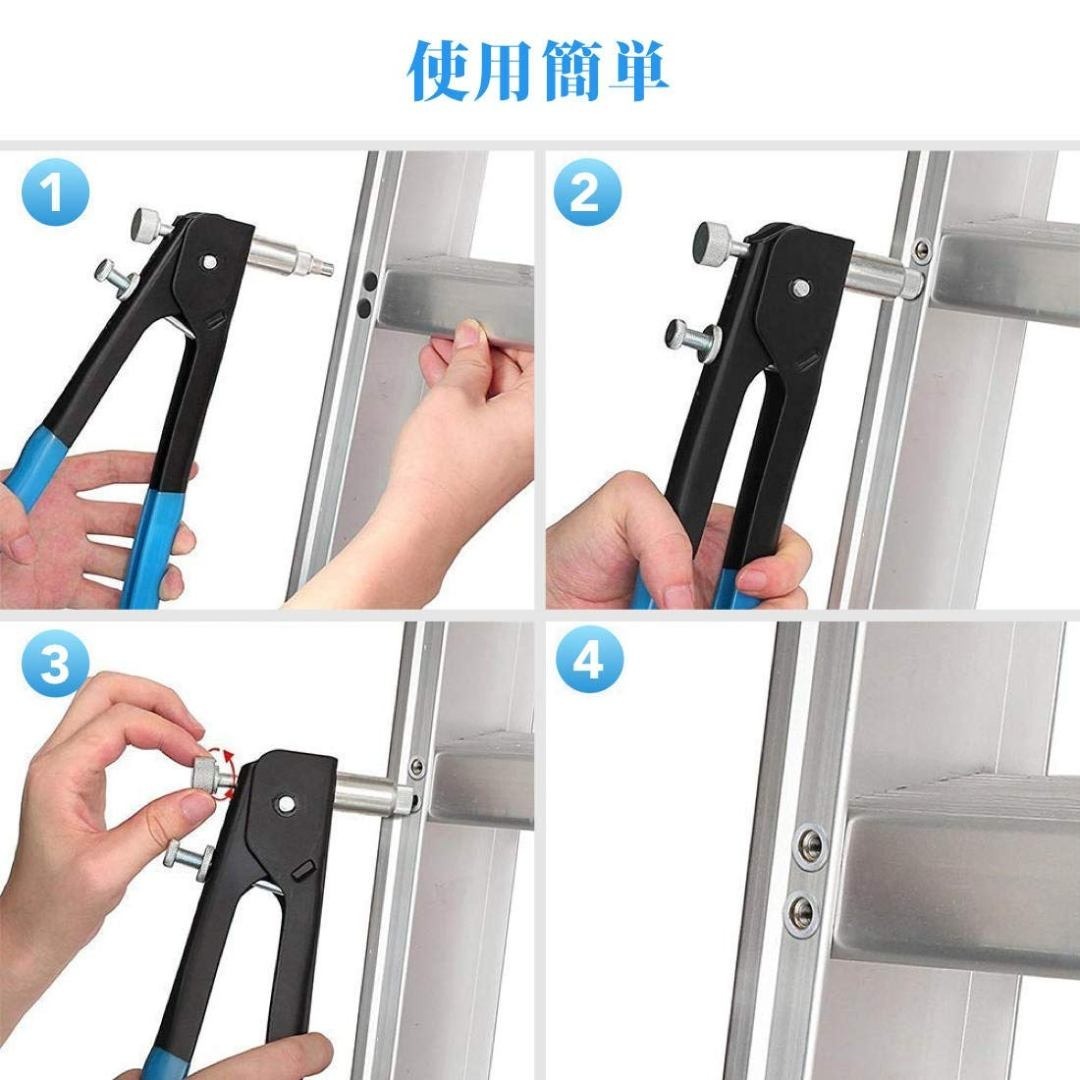 使用簡単

1

2

3

4