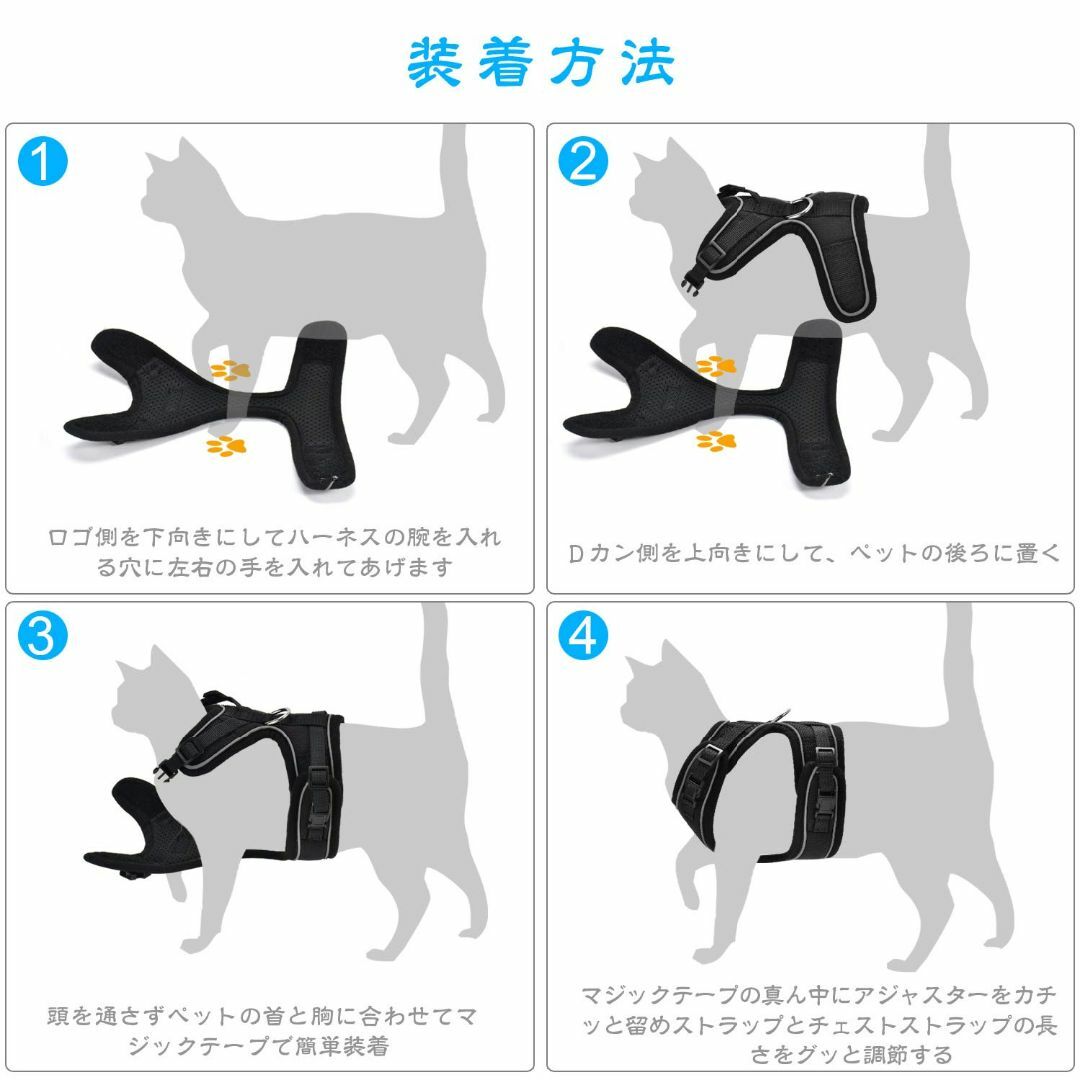 装着方法

1

ロゴ側を下向きにしてハーネスの腕を入れる穴に左右の手を入れてあげます

2

Dカン側を上向きにして、ペットの後ろに置く

3

頭を通さずペットの首と胸に合わせてマジックテープで簡単装着

4

マジックテープの真ん中にアジャスターをカチッと留めストラップとチェストストラップの長さをグッと調節する