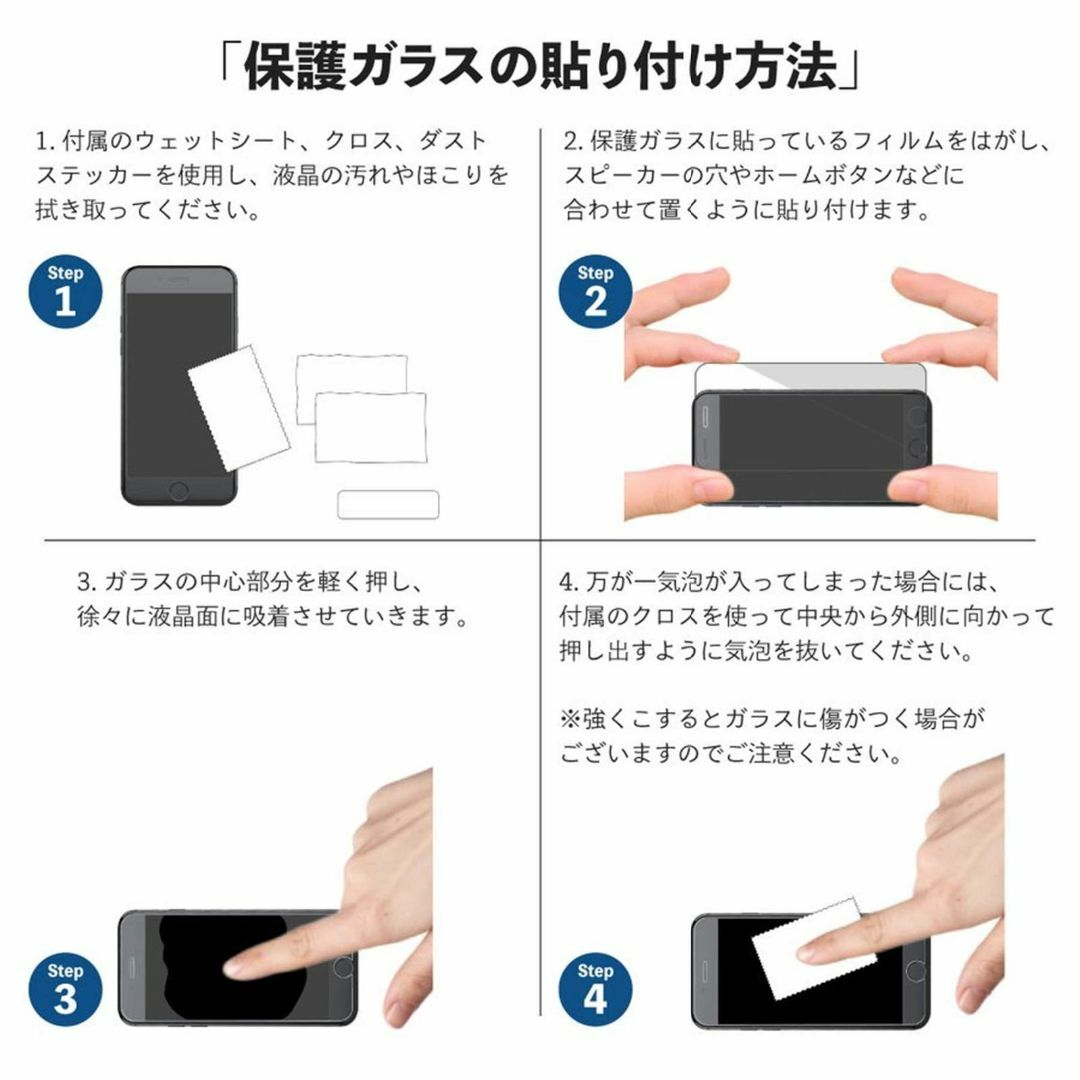 「保護ガラスの貼り付け方法」

1. 付属のウェットシート、クロス、ダストステッカーを使用し、液晶の汚れやほこりを拭き取ってください。

Step 1

2. 保護ガラスに貼っているフィルムをはがし、スピーカーの穴やホームボタンなどに合わせて置くように貼り付けます。

Step 2

3. ガラスの中心部分を軽く押し、徐々に液晶面に吸着させていきます。

Step 3

4. 万が一気泡が入ってしまった場合には、付属のクロスを使って中央から外側に向かって押し出すように気泡を抜いてください。

※強くこするとガラスに傷がつく場合がございますのでご注意ください。

Step 4