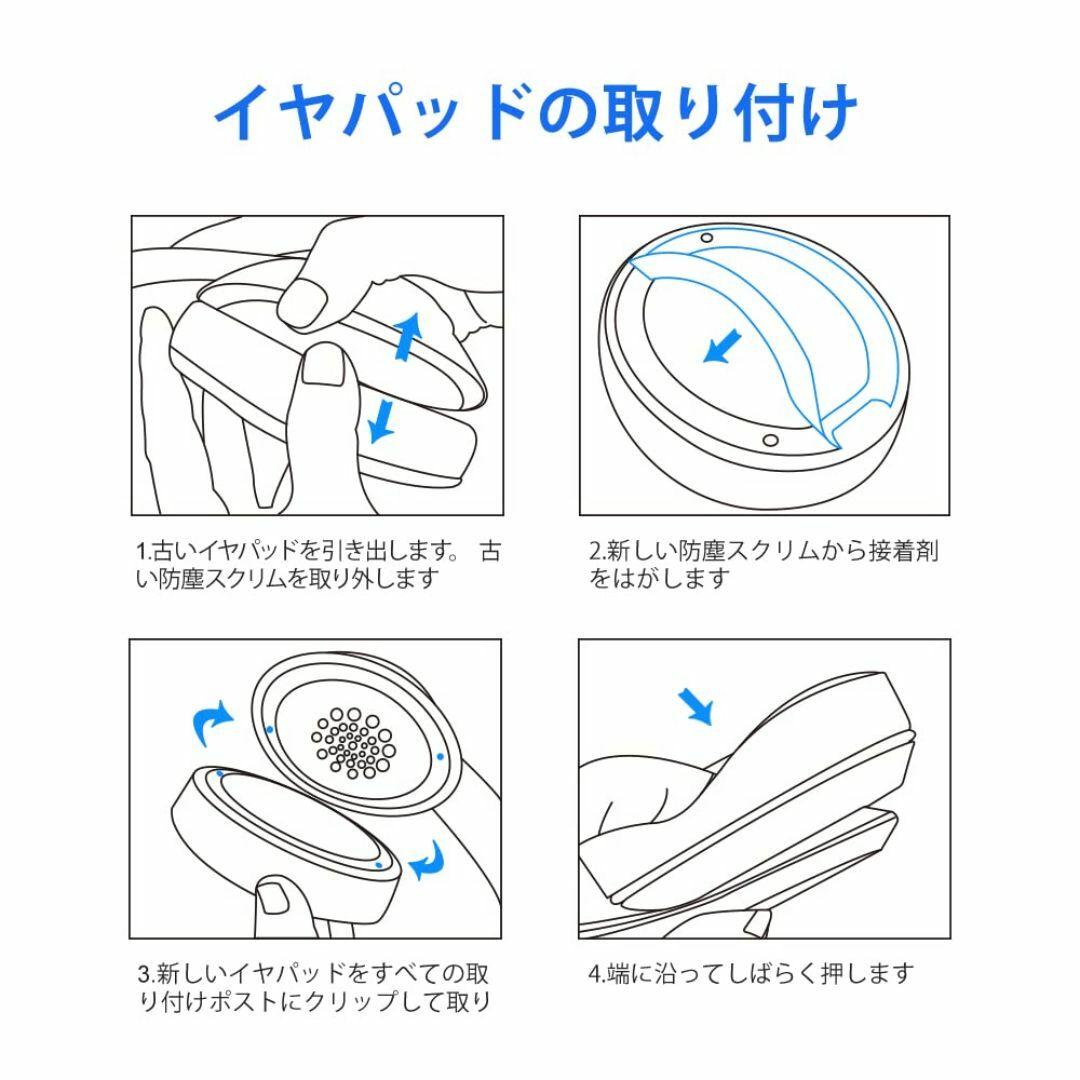 イヤパッドの取り付け

1.古いイヤパッドを引き出します。 古い防塵スクリムを取り外します

2.新しい防塵スクリムから接着剤をはがします

3.新しいイヤパッドをすべての取り付けポストにクリップして取り

4.端に沿ってしばらく押します