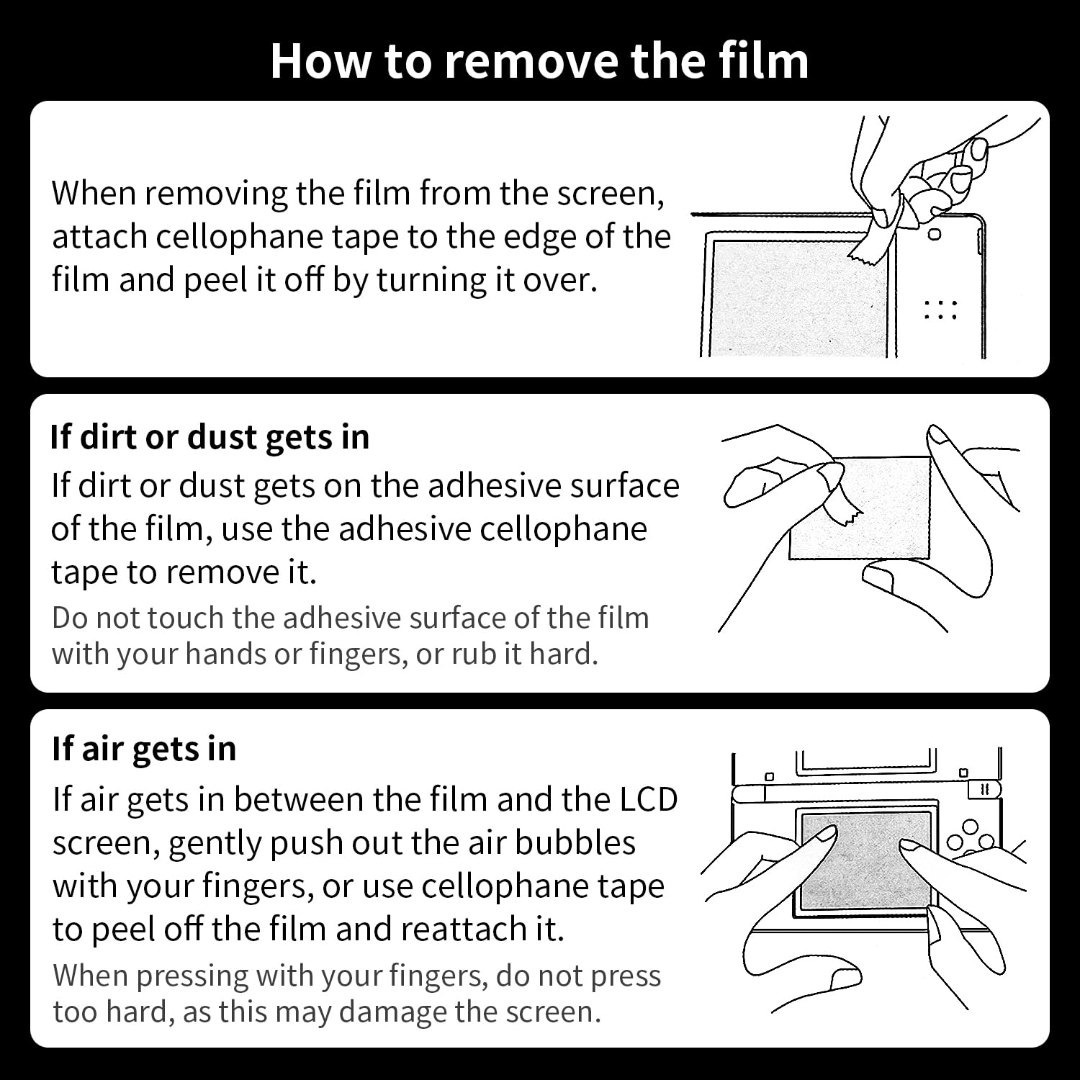 How to remove the film

When removing the film from the screen, attach cellophane tape to the edge of the film and peel it off by turning it over.

If dirt or dust gets in

If dirt or dust gets on the adhesive surface of the film, use the adhesive cellophane tape to remove it.

Do not touch the adhesive surface of the film with your hands or fingers, or rub it hard.

If air gets in

If air gets in between the film and the LCD screen, gently push out the air bubbles with your fingers, or use cellophane tape to peel off the film and reattach it.

When pressing with your fingers, do not press too hard, as this may damage the screen.