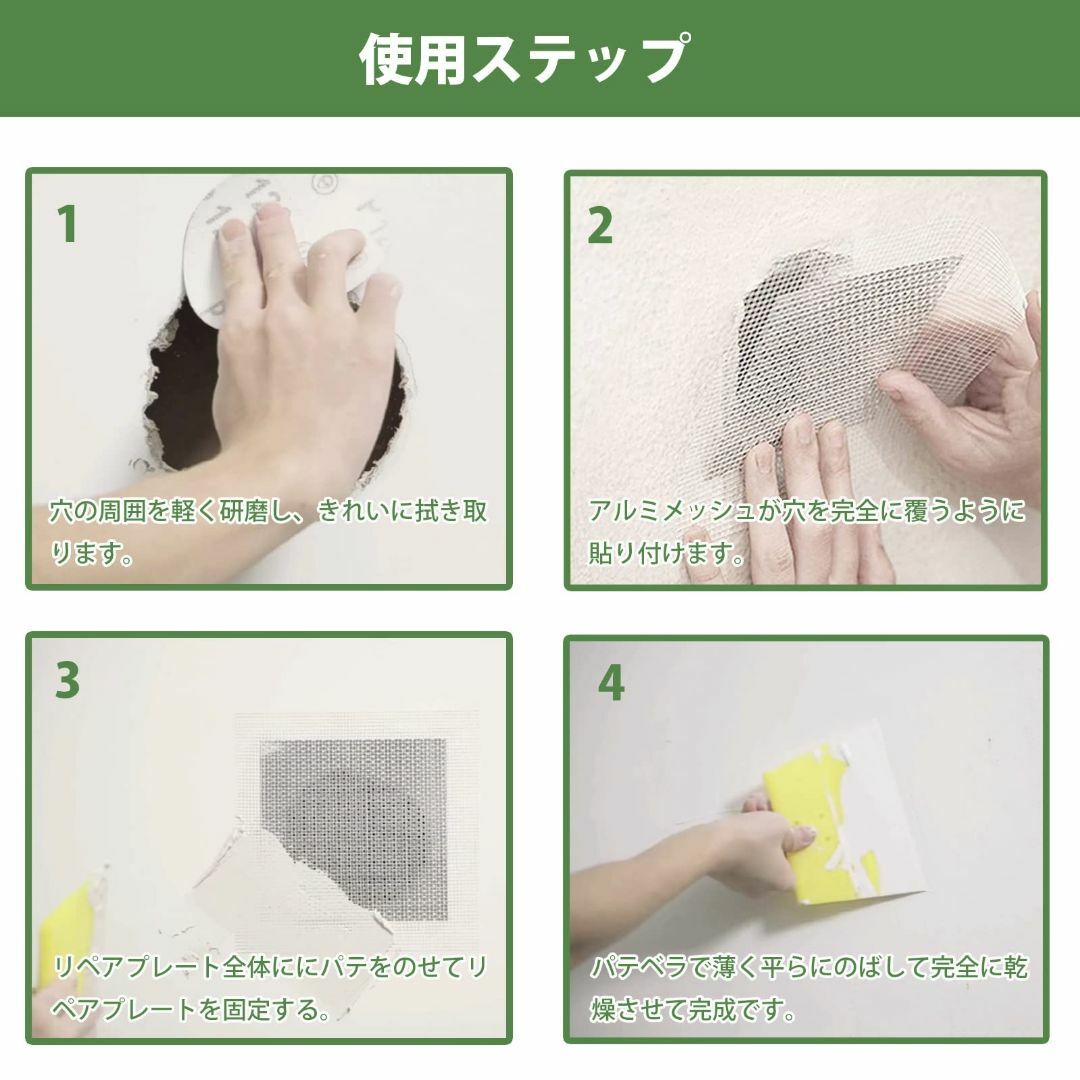 使用ステップ

1

穴の周囲を軽く研磨し、きれいに拭き取ります。

2

アルミメッシュが穴を完全に覆うように貼り付けます。

3

リペアプレート全体ににパテをのせてリペアプレートを固定する。

4

パテベラで薄く平らにのばして完全に乾燥させて完成です。