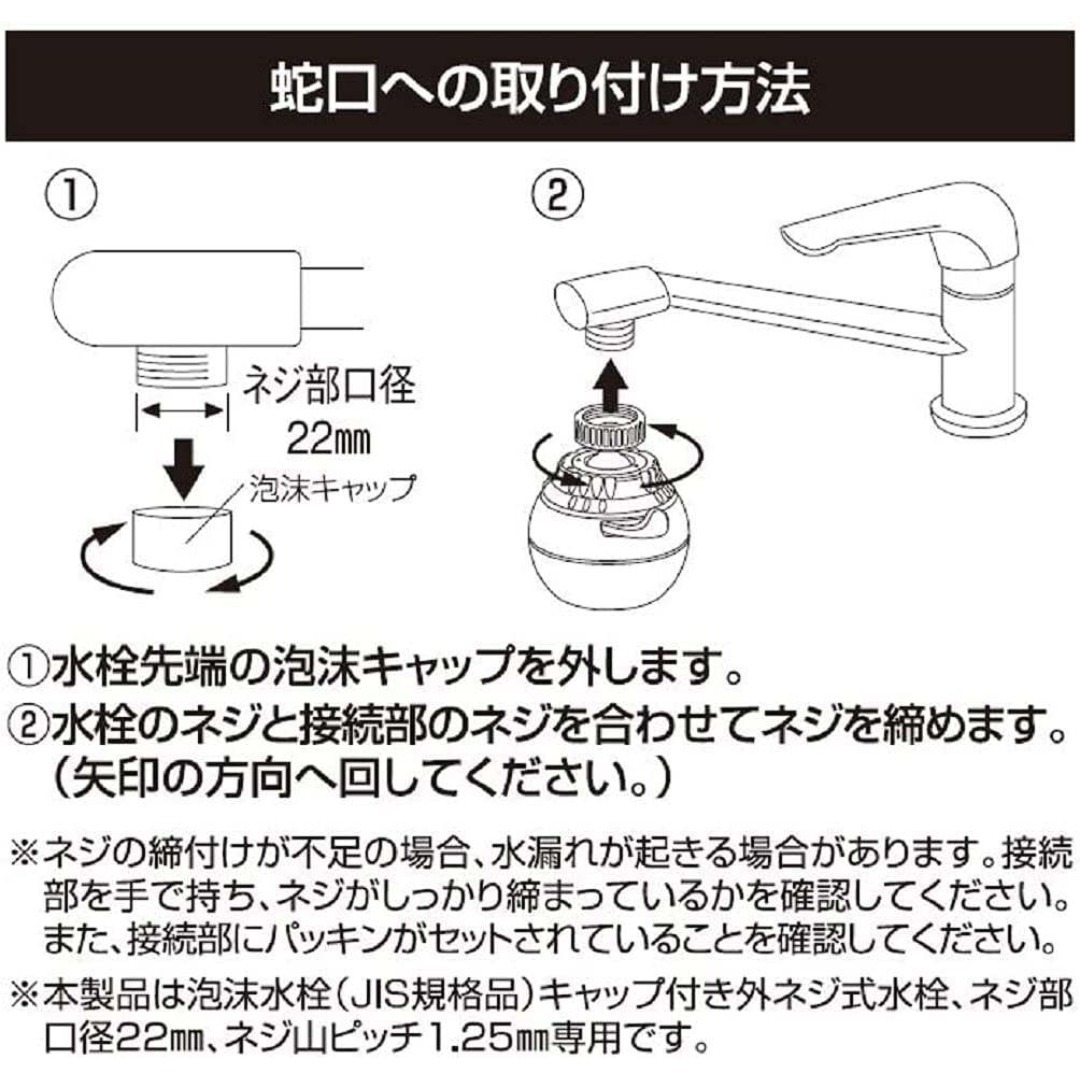 蛇口への取り付け方法

①

ネジ部口径
22㎜

泡沫キャップ

②

①水栓先端の泡沫キャップを外します。
②水栓のネジと接続部のネジを合わせてネジを締めます。（矢印の方向へ回してください。）

※ネジの締付けが不足の場合、水漏れが起きる場合があります。接続部を手で持ち、ネジがしっかり締まっているかを確認してください。また、接続部にパッキンがセットされていることを確認してください。

※本製品は泡沫水栓（JIS規格品）キャップ付き外ネジ式水栓、ネジ部口径22㎜、ネジ山ピッチ1.25㎜専用です。