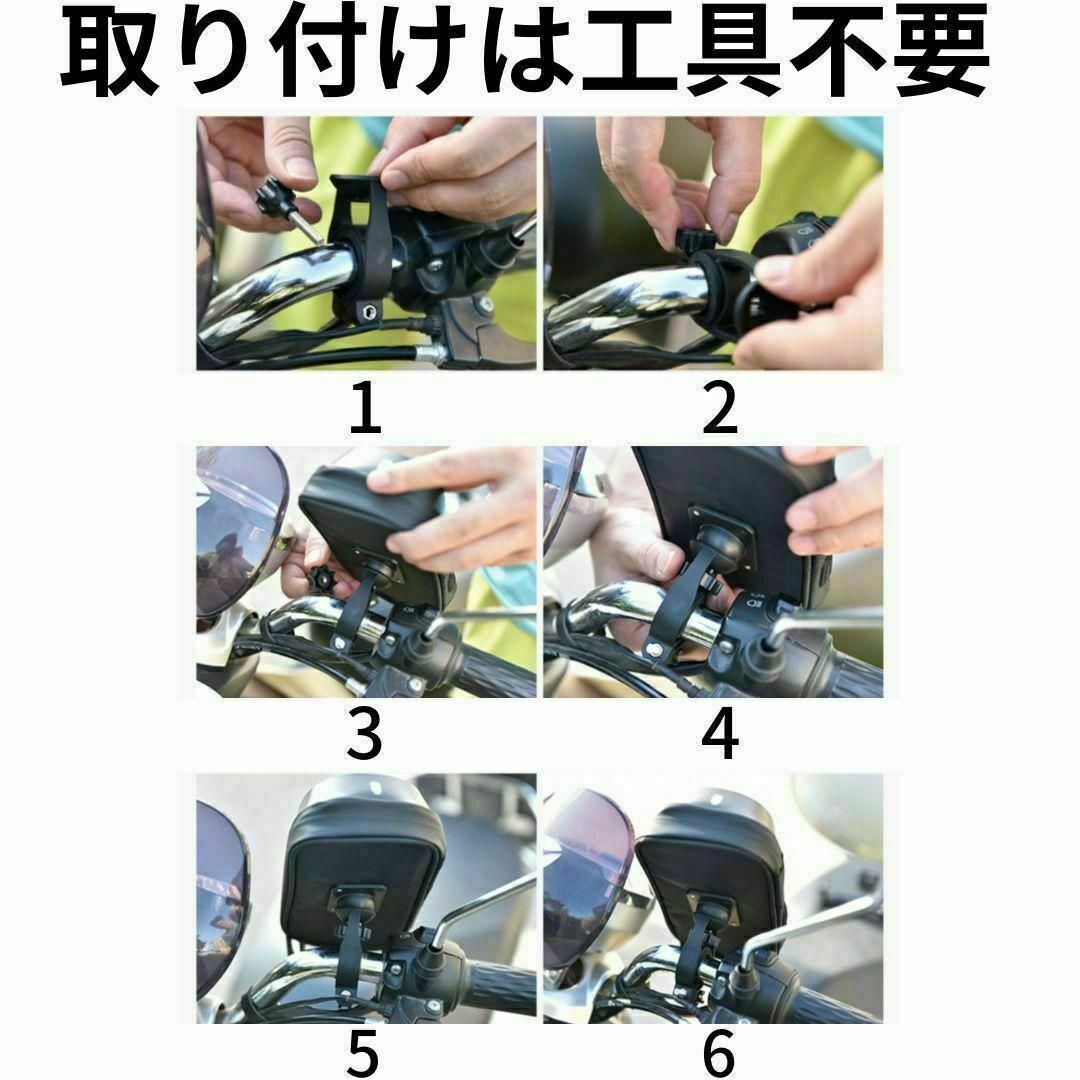 取り付けは工具不要

1

2

3

4

5

6