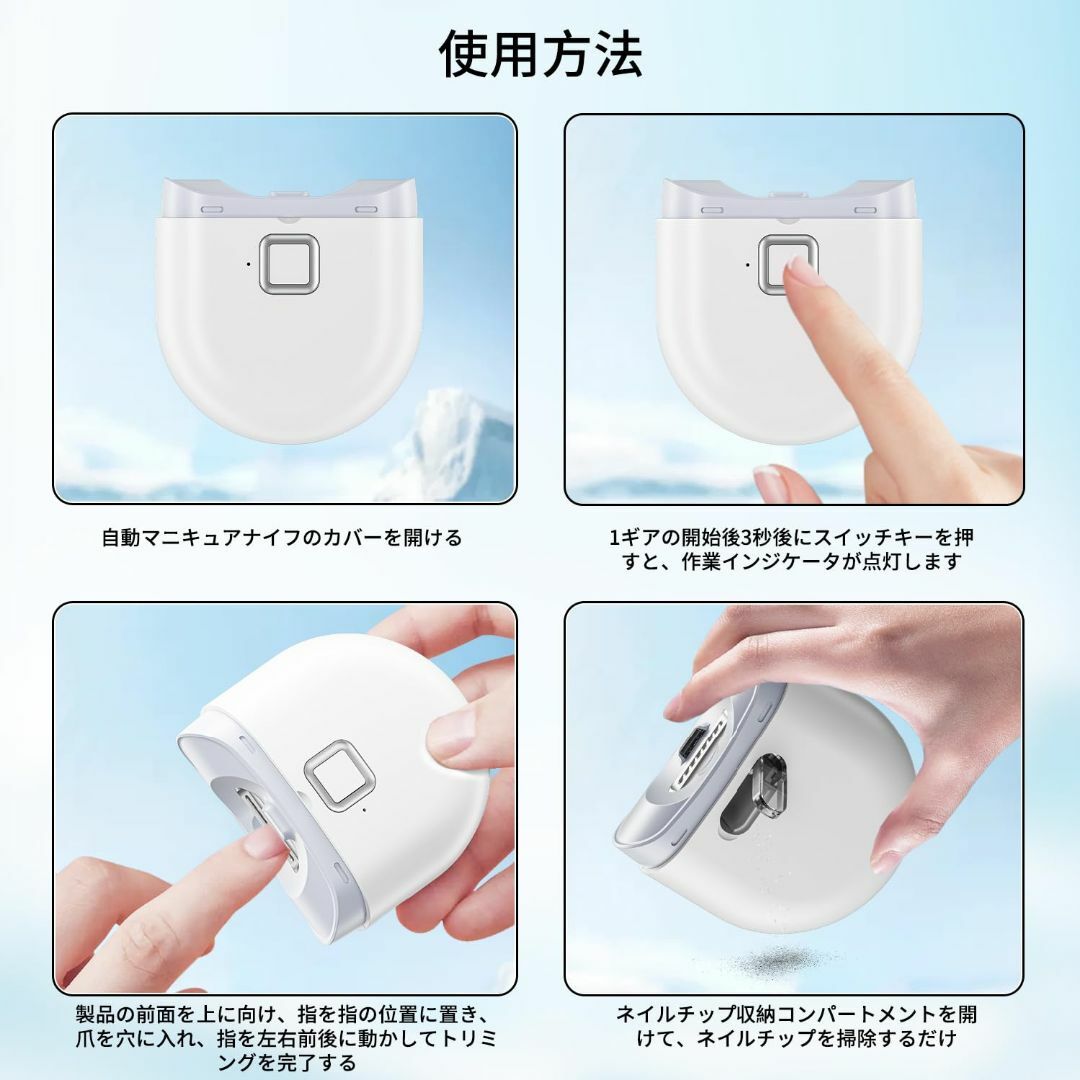 使用方法

自動マニキュアナイフのカバーを開ける

1ギアの開始後3秒後にスイッチキーを押すと、作業インジケータが点灯します

製品の前面を上に向け、指を指の位置に置き、爪を穴に入れ、指を左右前後に動かしてトリミングを完了する

ネイルチップ収納コンパートメントを開けて、ネイルチップを掃除するだけ