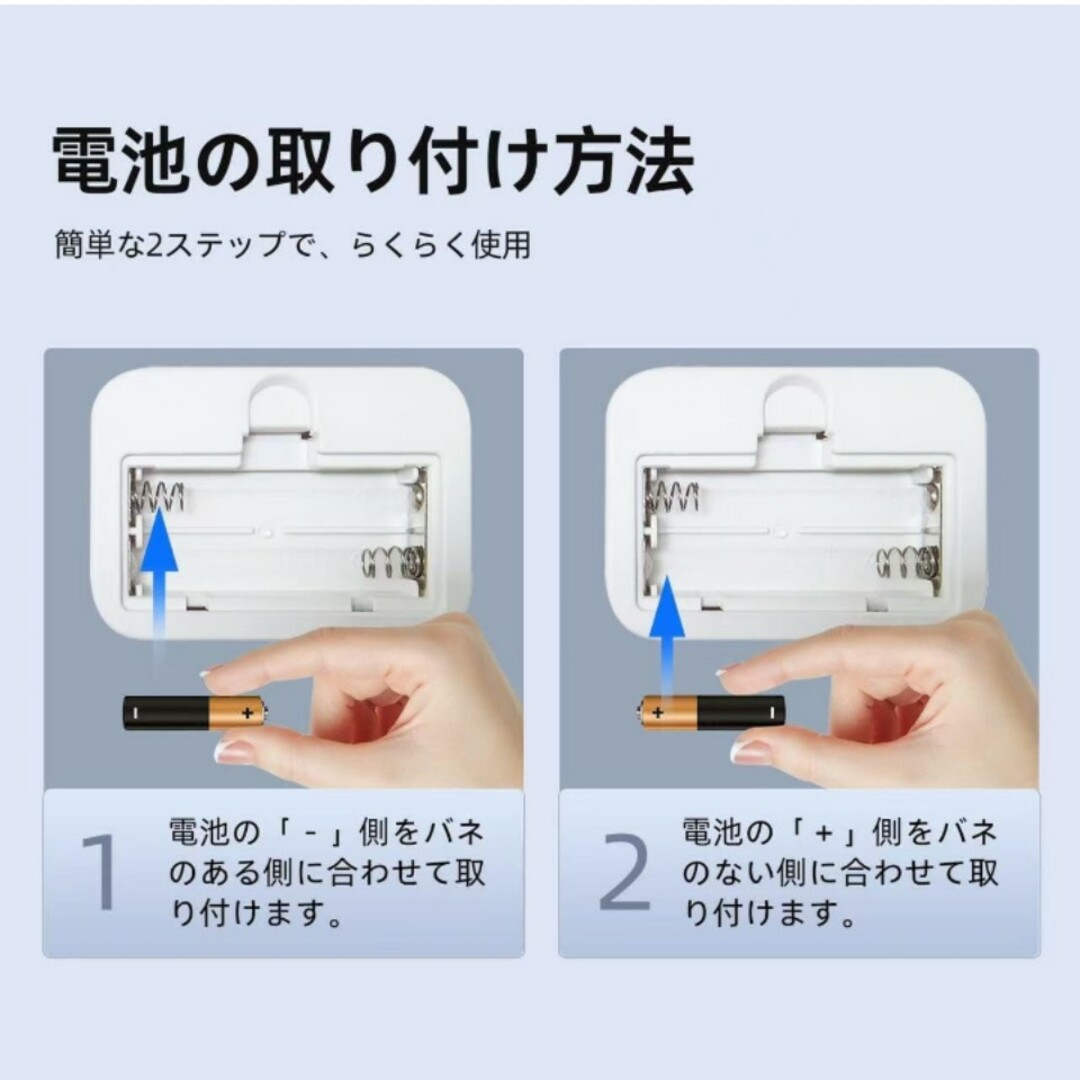 電池の取り付け方法

簡単な2ステップで、らくらく使用

1

電池の「-」側をバネのある側に合わせて取り付けます。

2

電池の「+」側をバネのない側に合わせて取り付けます。