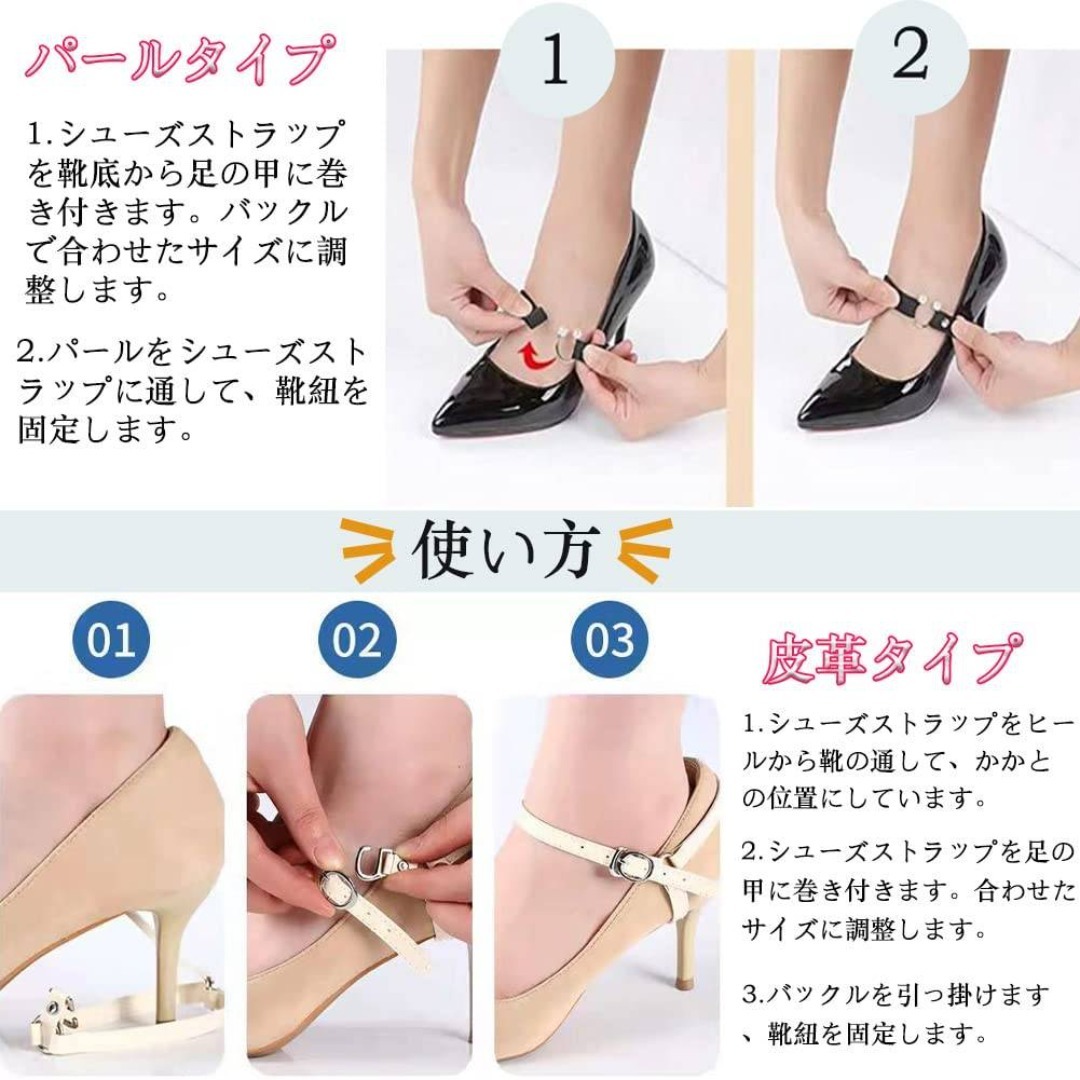 パールタイプ

1.シューズストラップを靴底から足の甲に巻き付きます。バックルで合わせたサイズに調整します。

2.パールをシューズストラップに通して、靴紐を固定します。

1

2

使い方

01

02

03

皮革タイプ

1.シューズストラップをヒールから靴の通して、かかとの位置にしています。

2.シューズストラップを足の甲に巻き付きます。合わせたサイズに調整します。

3.バックルを引っ掛けます、靴紐を固定します。