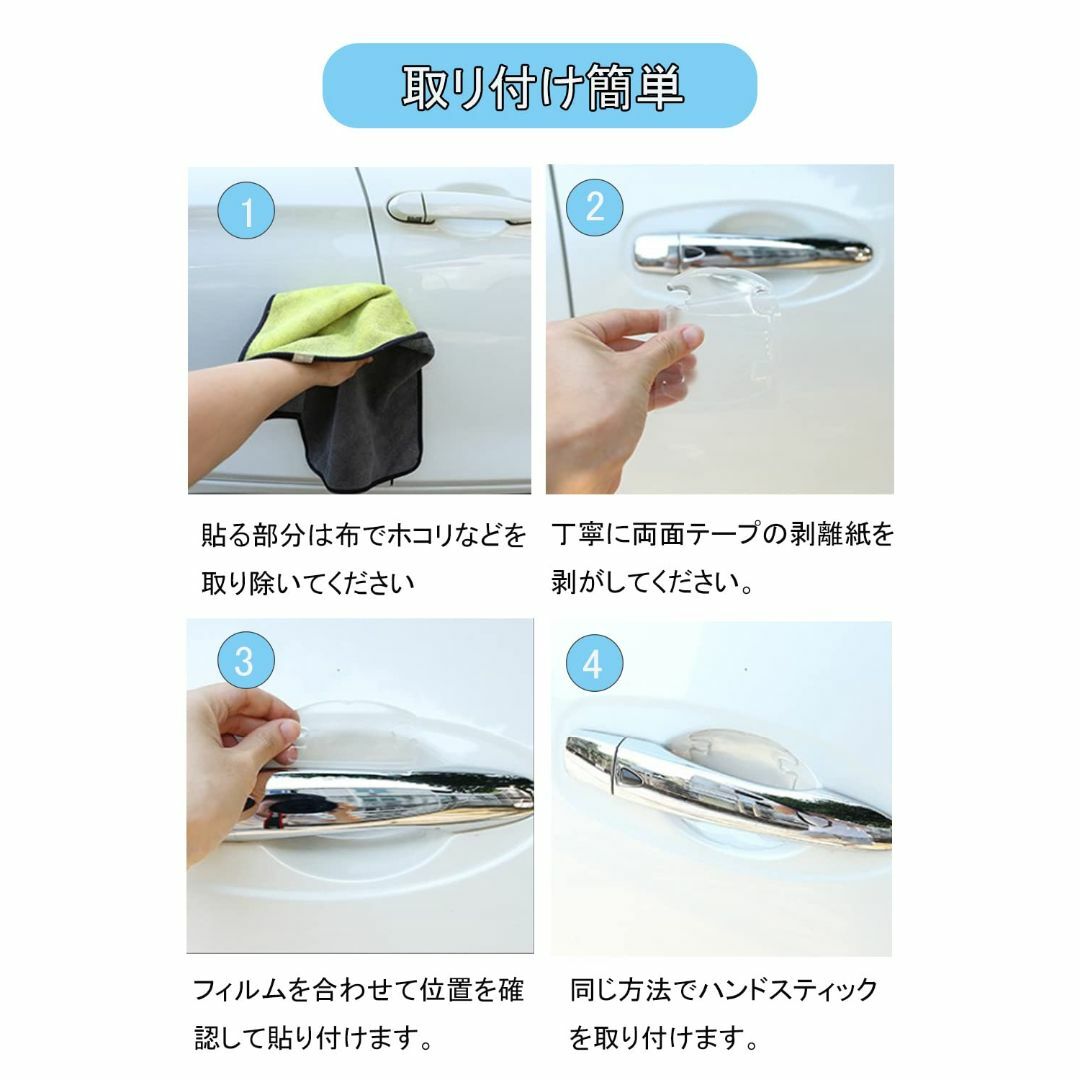 取り付け簡単

1

貼る部分は布でホコリなどを取り除いてください

2

丁寧に両面テープの剥離紙を剥がしてください。

3

フィルムを合わせて位置を確認して貼り付けます。

4

同じ方法でハンドスティックを取り付けます。