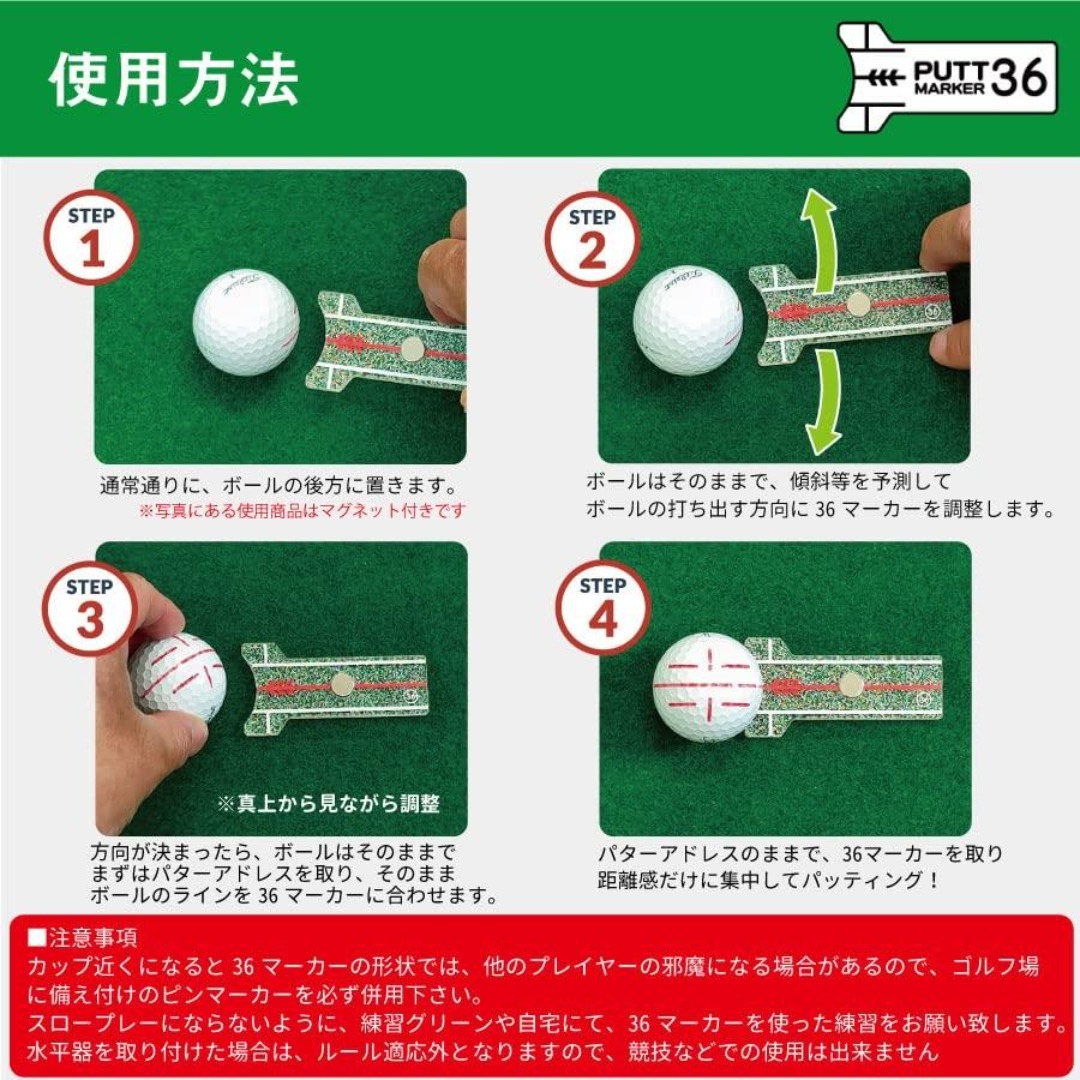 使用方法

PUTT MARKER 36

STEP 1

通常通りに、ボールの後方に置きます。
※写真にある使用商品はマグネット付きです

STEP 2

ボールはそのままで、傾斜等を予測して
ボールの打ち出す方向に 36 マーカーを調整します。

STEP 3

※真上から見ながら調整

方向が決まったら、ボールはそのままで
まずはパターアドレスを取り、そのまま
ボールのラインを 36 マーカーに合わせます。

STEP 4

パターアドレスのままで、36マーカーを取り
距離感だけに集中してパッティング！

■注意事項
カップ近くになると 36 マーカーの形状では、他のプレイヤーの邪魔になる場合があるので、ゴルフ場に備え付けのピンマーカーを必ず併用下さい。
スロープレーにならないように、練習グリーンや自宅にて、36 マーカーを使った練習をお願い致します。
水平器を取り付けた場合は、ルール適応外となりますので、競技などでの使用は出来ません