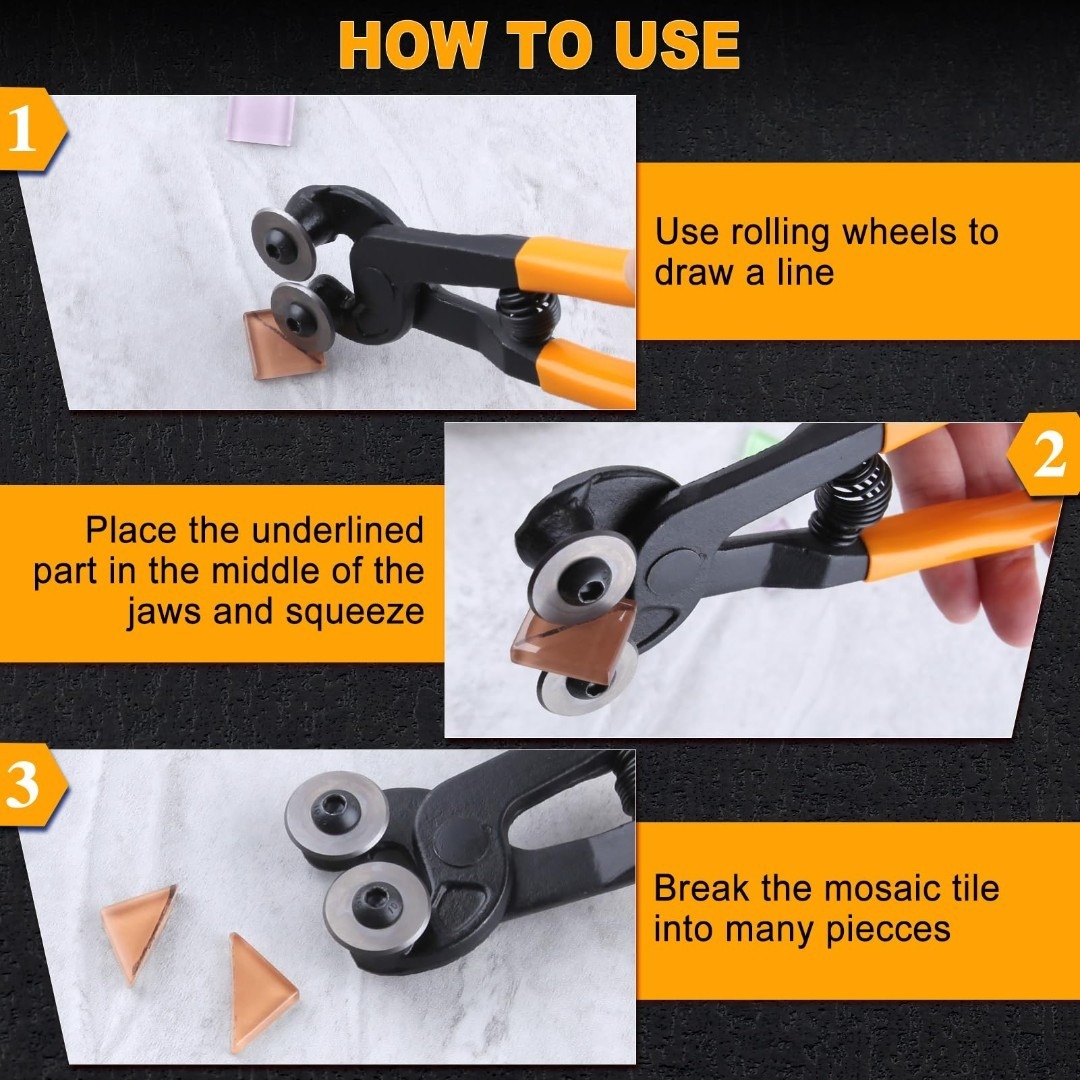 HOW TO USE

1

Use rolling wheels to draw a line

2

Place the underlined part in the middle of the jaws and squeeze

3

Break the mosaic tile into many piecces