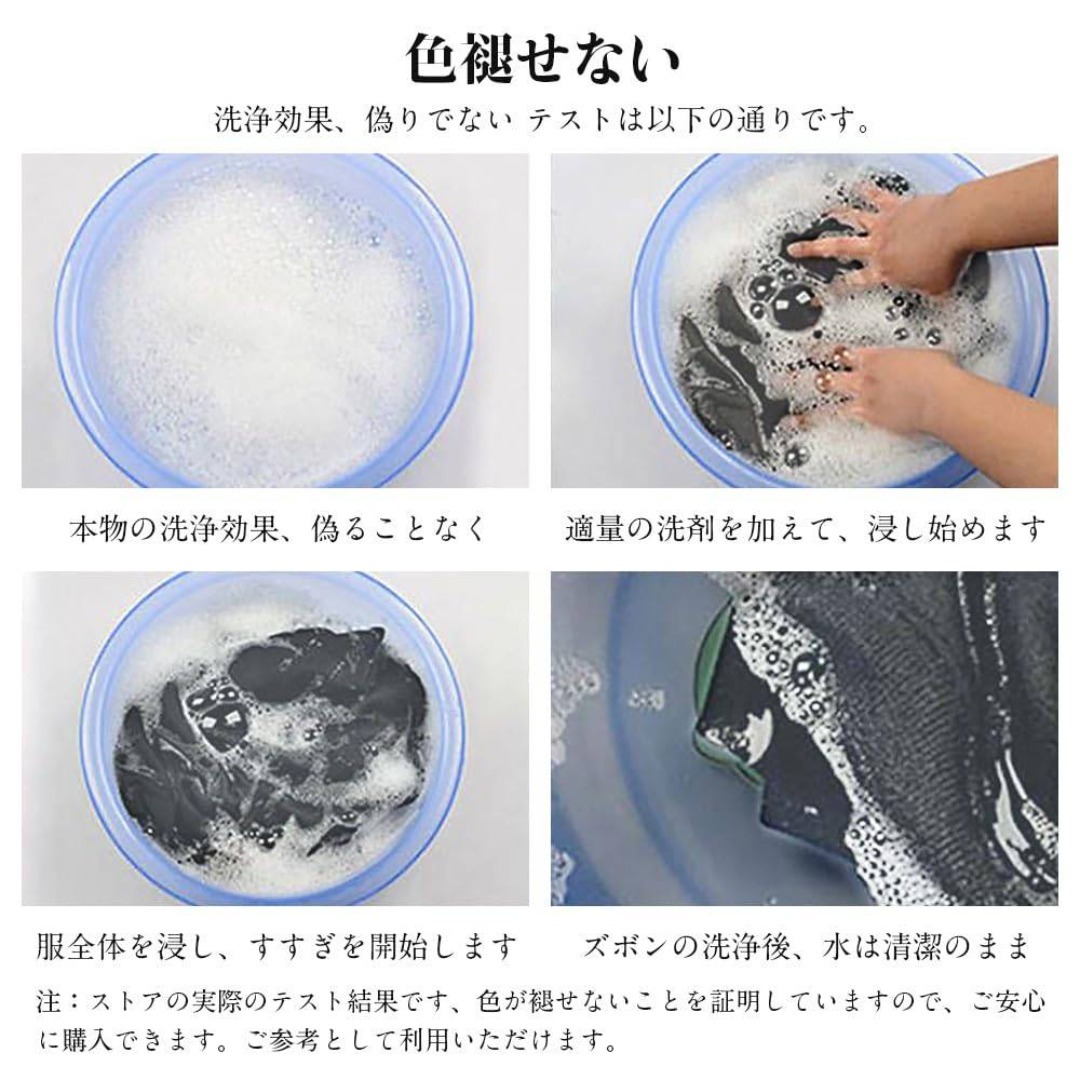 色褪せない

洗浄効果、偽りでない テストは以下の通りです。

本物の洗浄効果、偽ることなく

適量の洗剤を加えて、浸し始めます

服全体を浸し、すすぎを開始します

ズボンの洗浄後、水は清潔のまま

注：ストアの実際のテスト結果です、色が褪せないことを証明していますので、ご安心に購入できます。ご参考として利用いただけます。