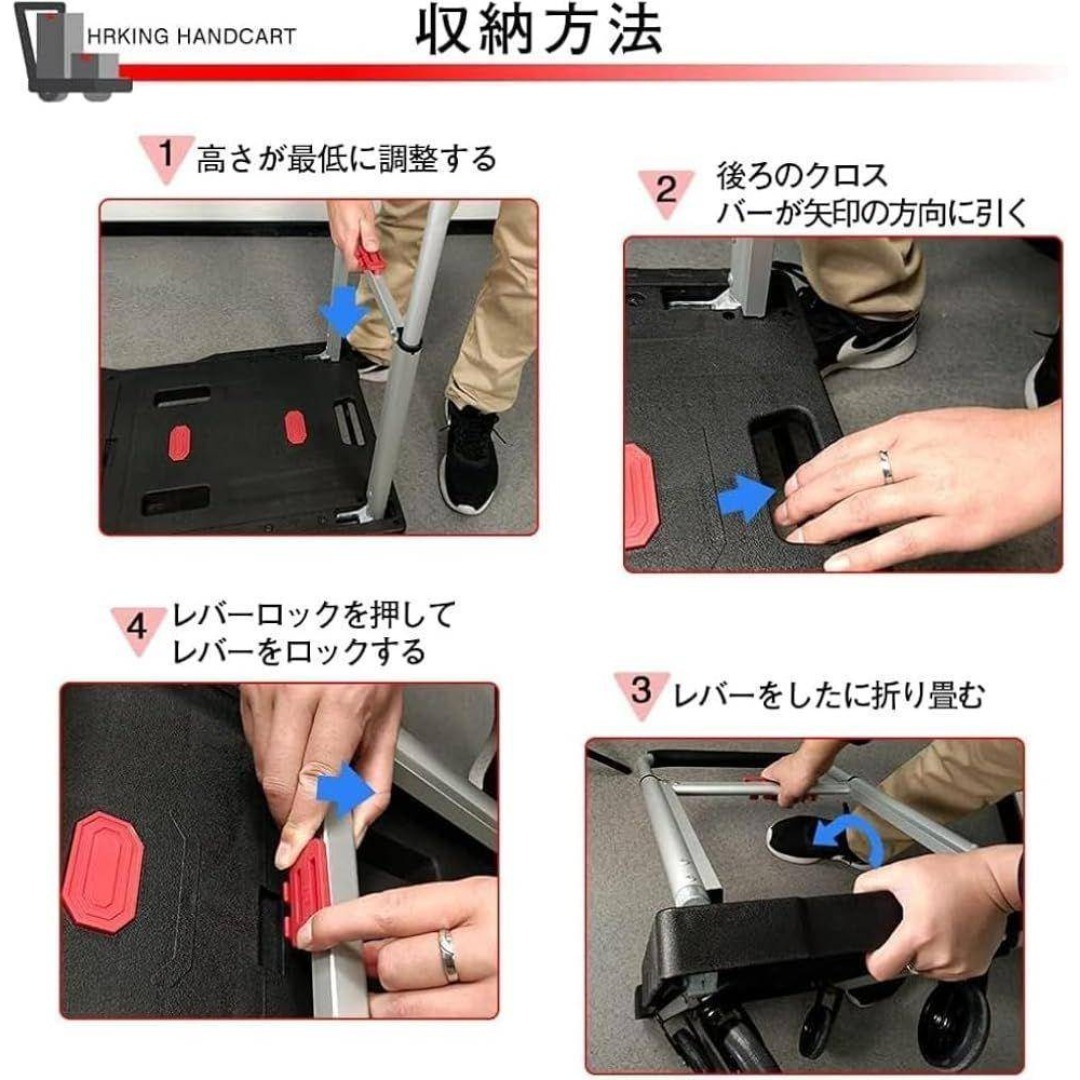 HRKING HANDCART

収納方法

1 高さが最低に調整する

2 後ろのクロスバーが矢印の方向に引く

4 レバーロックを押してレバーをロックする

3 レバーをしたに折り畳む