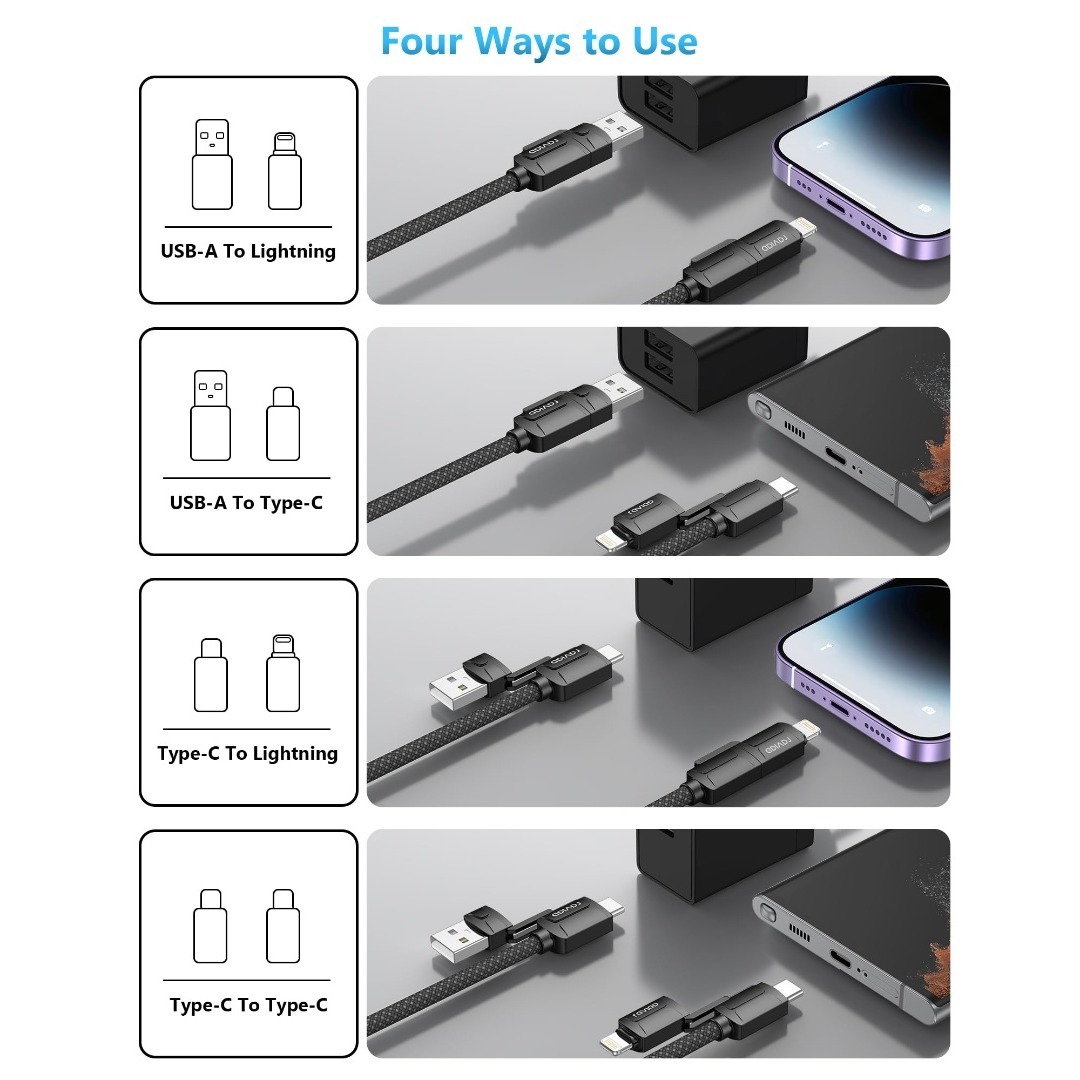 Four Ways to Use

USB-A To Lightning

USB-A To Type-C

Type-C To Lightning

Type-C To Type-C