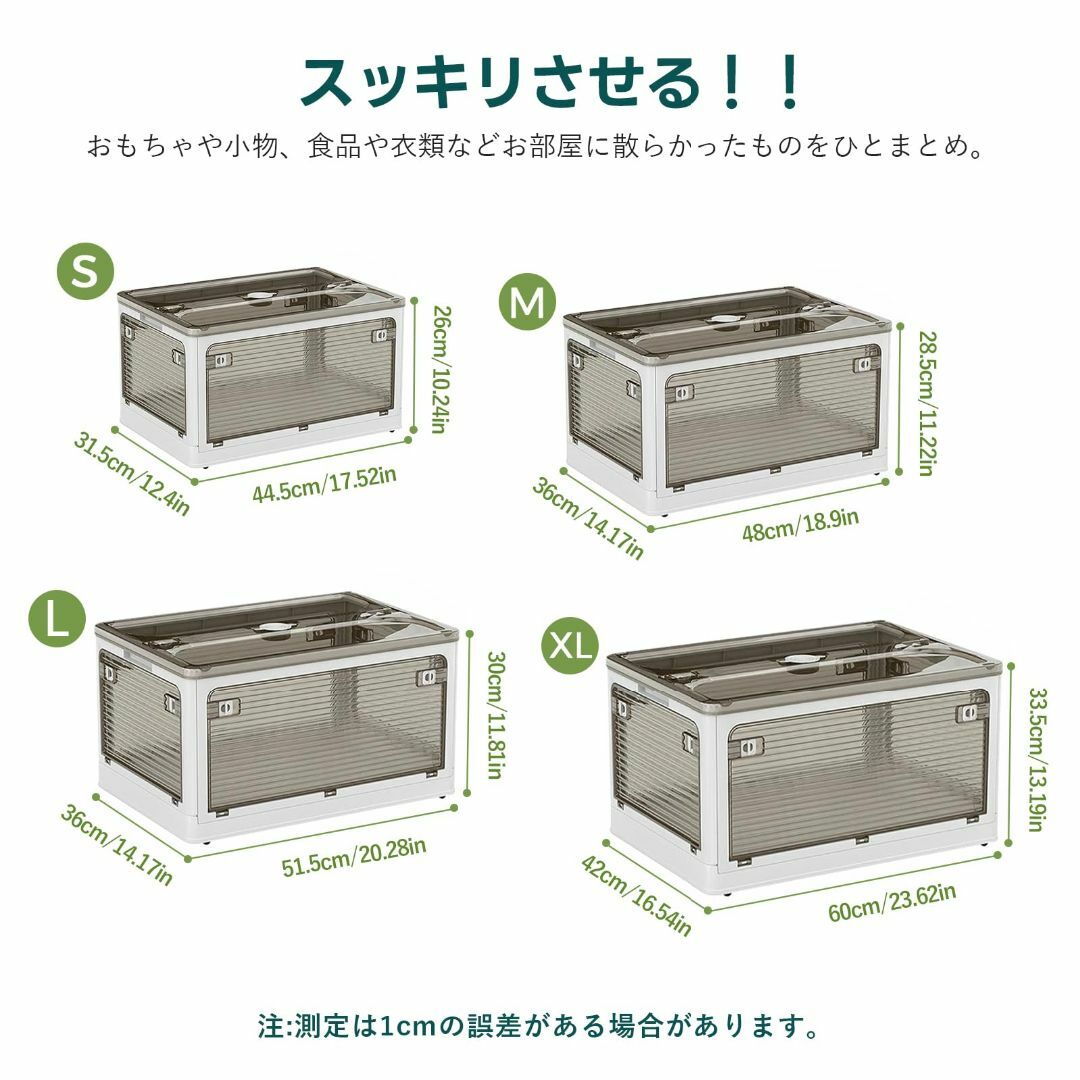 スッキリさせる！！
おもちゃや小物、食品や衣類などお部屋に散らかったものをひとまとめ。

S
26cm/10.24in
31.5cm/12.4in
44.5cm/17.52in

M
28.5cm/11.22in
36cm/14.17in
48cm/18.9in

L
30cm/11.81in
36cm/14.17in
51.5cm/20.28in

XL
33.5cm/13.19in
42cm/16.54in
60cm/23.62in

注:測定は1cmの誤差がある場合があります。