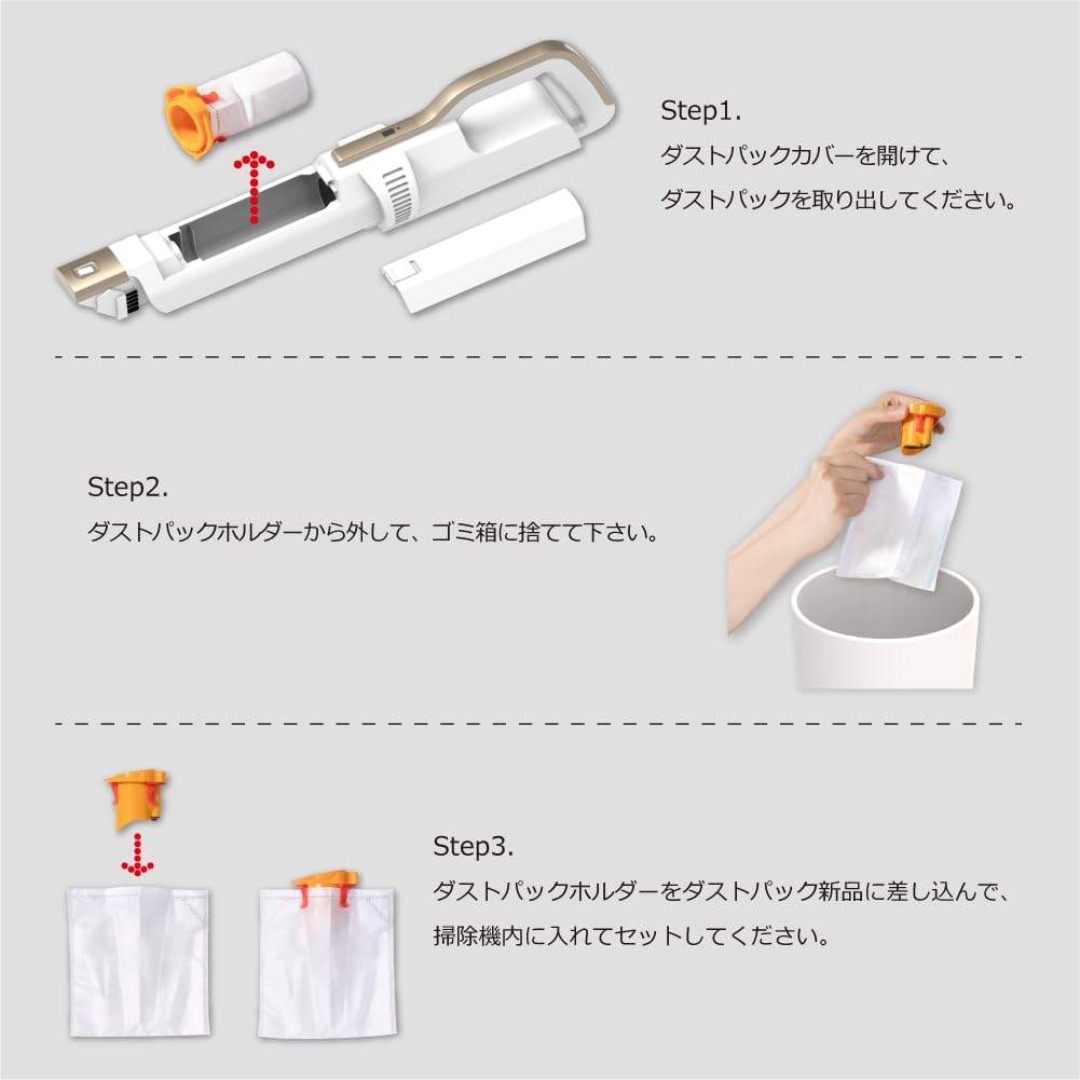 Step1.
ダストパックカバーを開けて、
ダストパックを取り出してください。

Step2.
ダストパックホルダーから外して、ゴミ箱に捨てて下さい。

Step3.
ダストパックホルダーをダストパック新品に差し込んで、
掃除機内に入れてセットしてください。