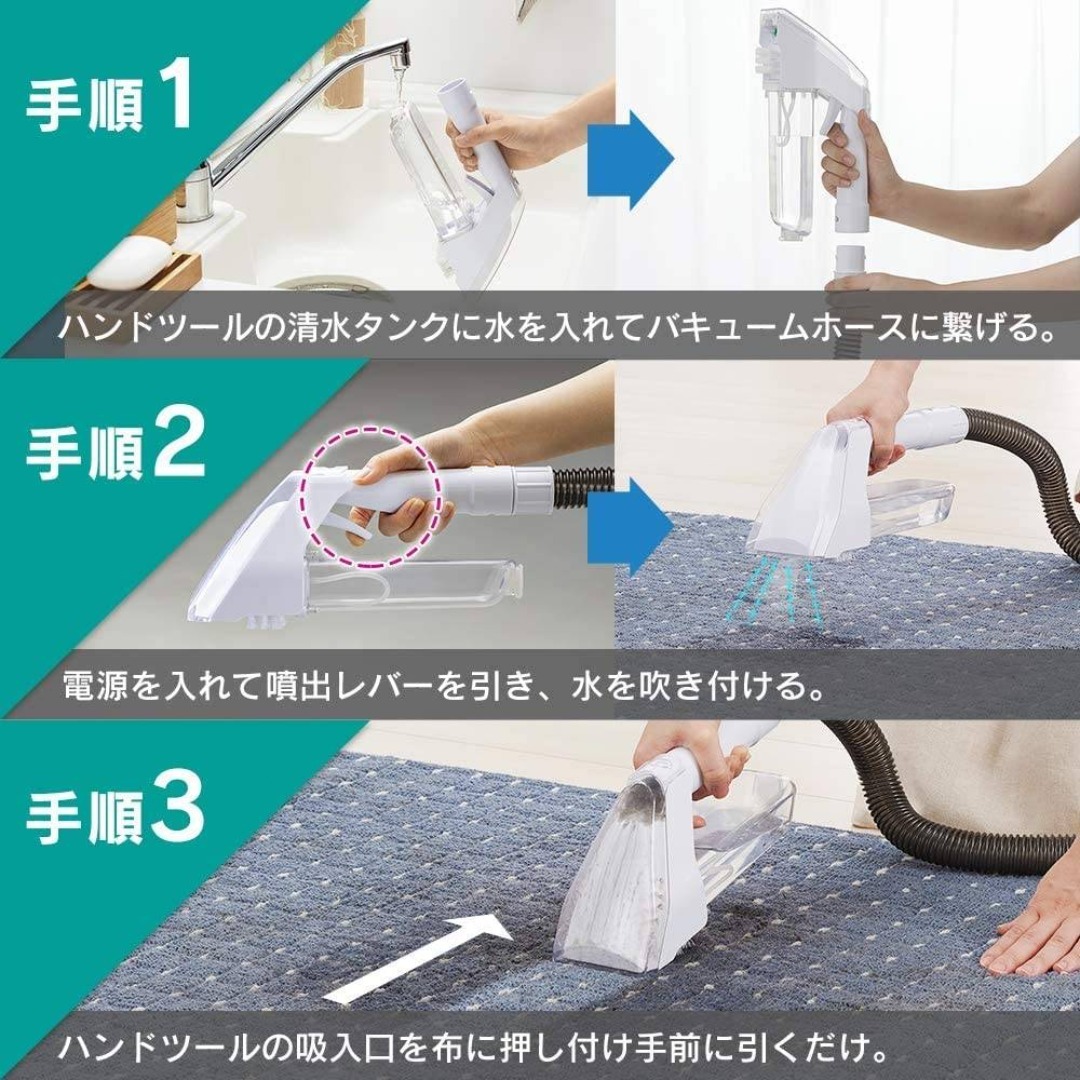 手順1

ハンドツールの清水タンクに水を入れてバキュームホースに繋げる。

手順2

電源を入れて噴出レバーを引き、水を吹き付ける。

手順3

ハンドツールの吸入口を布に押し付け手前に引くだけ。